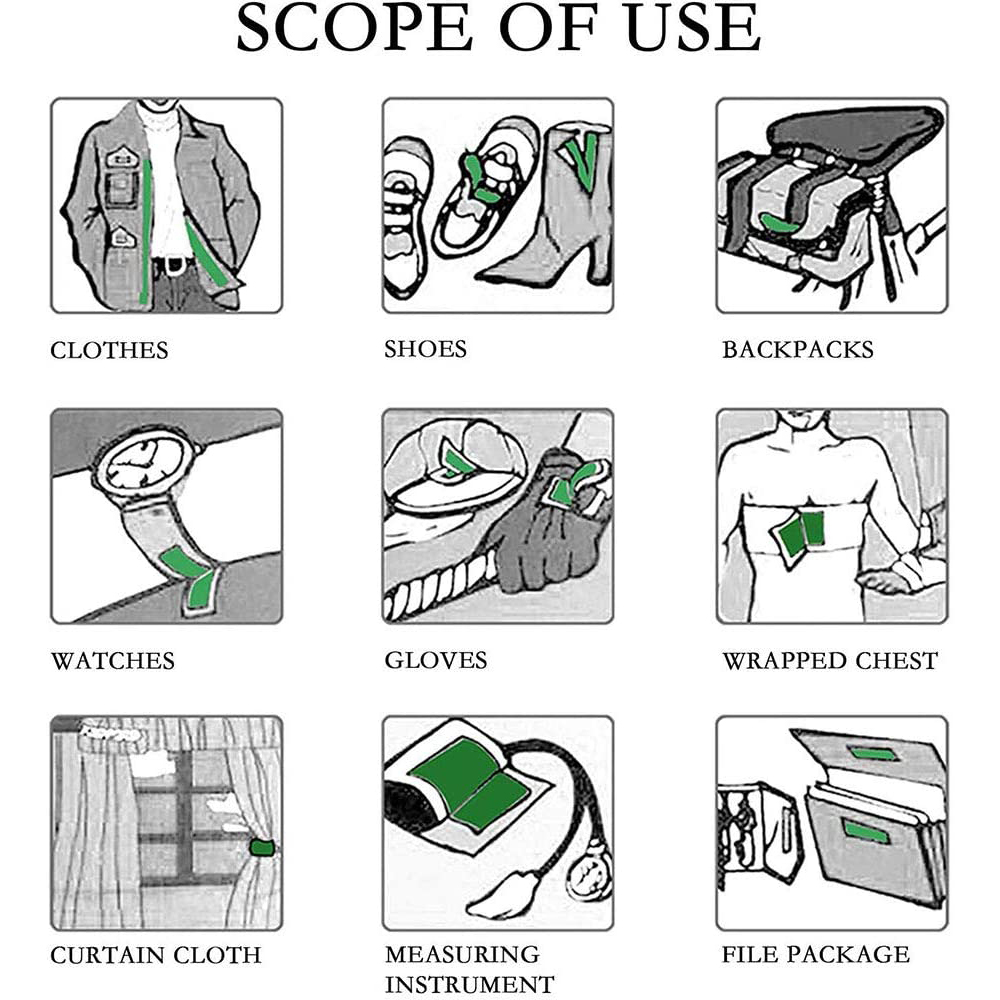 SCOPE OF USE

CLOTHES

SHOES

BACKPACKS

WATCHES

GLOVES

WRAPPED CHEST

CURTAIN CLOTH

MEASURING INSTRUMENT

FILE PACKAGE