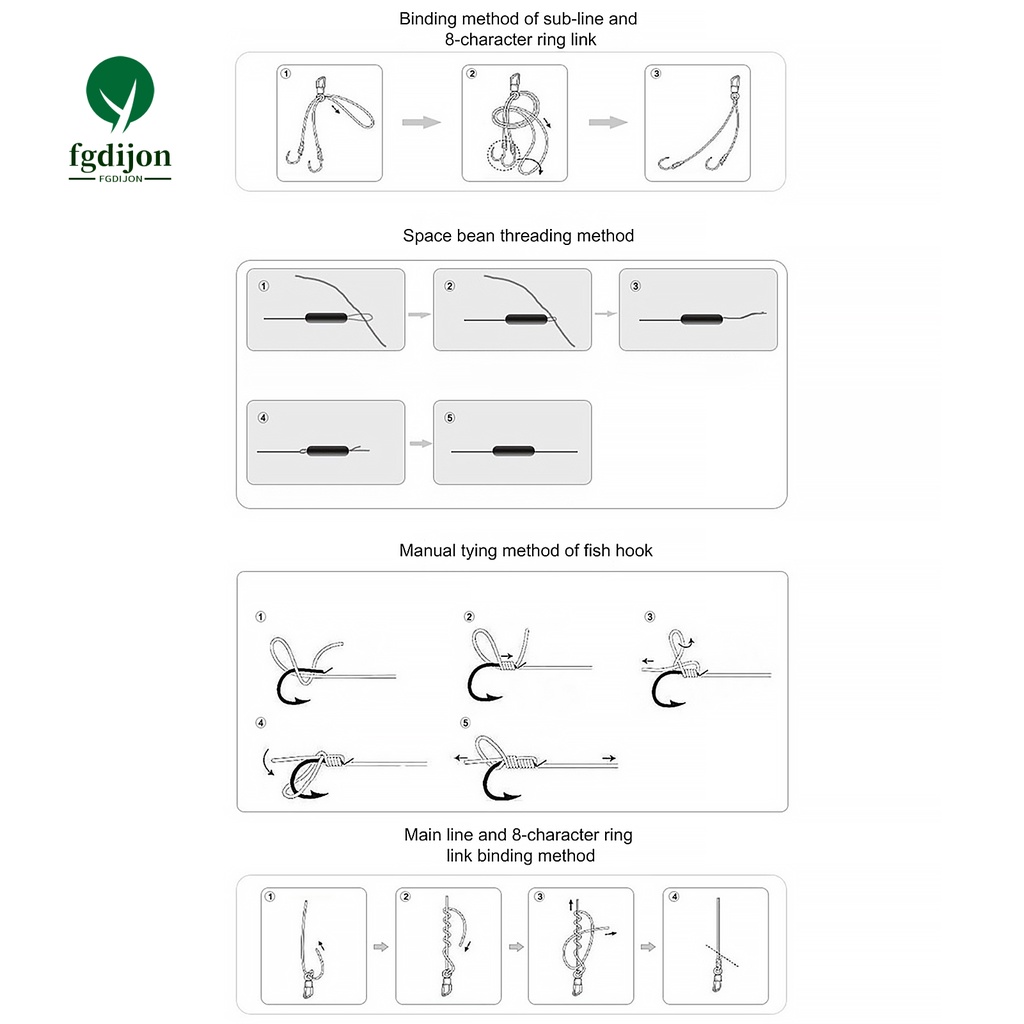 fgdijon
FGDIJON

Binding method of sub-line and 8-character ring link

①
②
③

Space bean threading method

①
②
③
④
⑤

Manual tying method of fish hook

①
②
③
④
⑤

Main line and 8-character ring link binding method

①
②
③
④