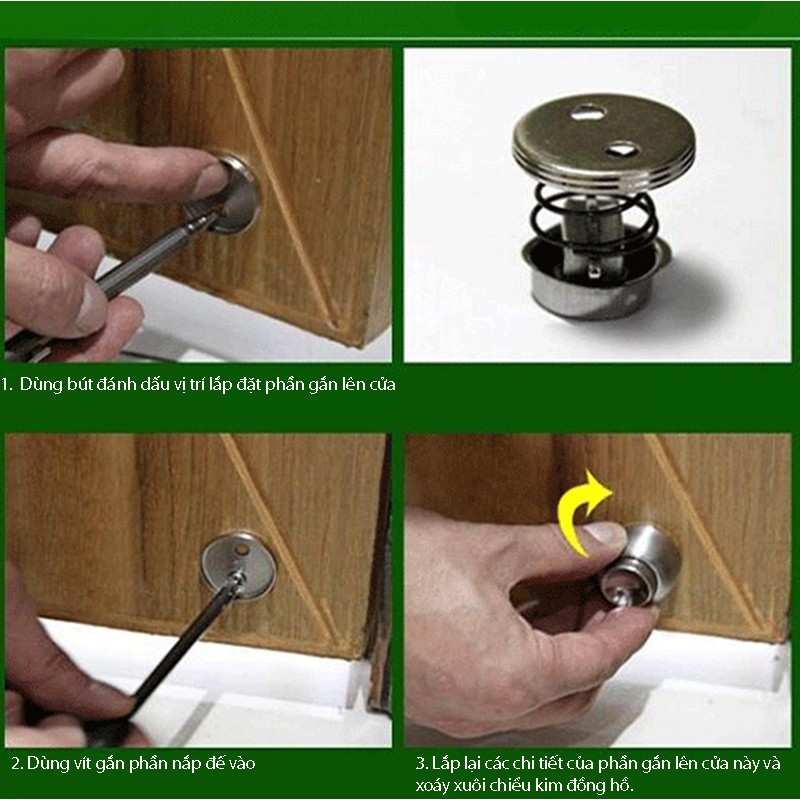 1. Dùng bút đánh dấu vị trí lắp đặt phần gắn lên cửa

2. Dùng vít gắn phần nắp đế vào

3. Lắp lại các chi tiết của phần gắn lên cửa này và xoáy xuôi chiều kim đồng hồ.