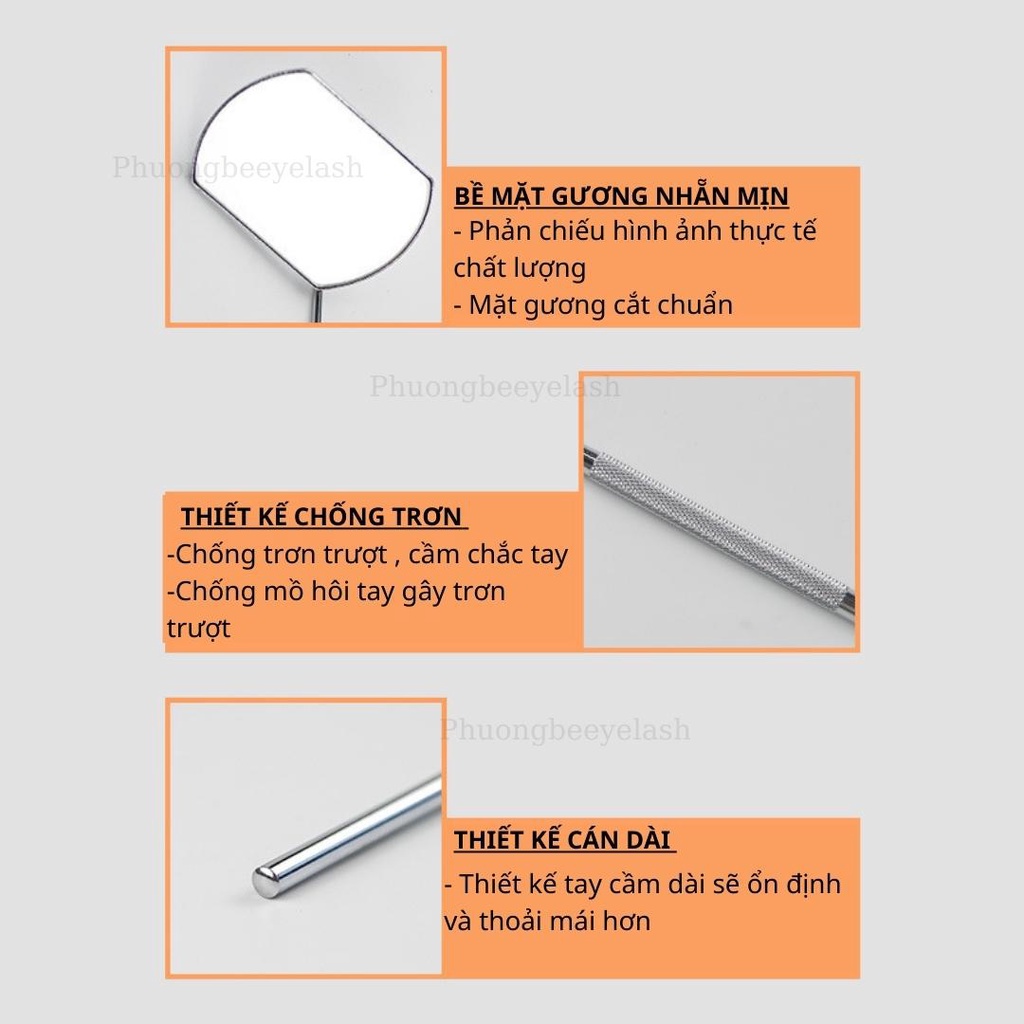 Phuongbeeyelash

BỀ MẶT GƯƠNG NHẴN MỊN
- Phản chiếu hình ảnh thực tế chất lượng
- Mặt gương cắt chuẩn

Phuongbeeyelash

THIẾT KẾ CHỐNG TRƠN
-Chống trơn trượt , cầm chắc tay
-Chống mồ hôi tay gây trơn trượt

Phuongbeeyelash

THIẾT KẾ CÁN DÀI
- Thiết kế tay cầm dài sẽ ổn định và thoải mái hơn