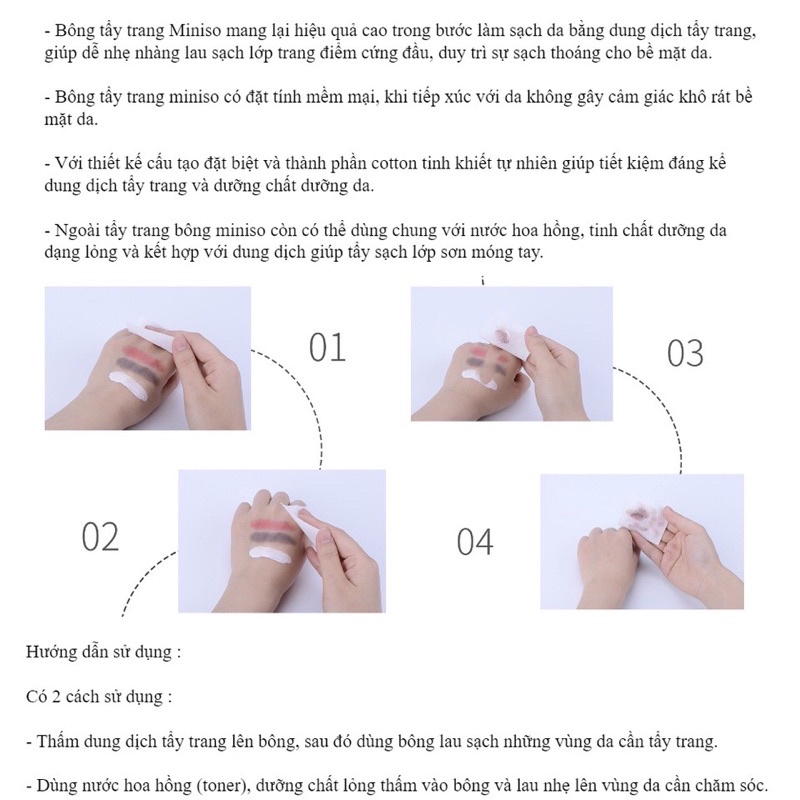 - Bông tẩy trang Miniso mang lại hiệu quả cao trong bước làm sạch da bằng dung dịch tẩy trang, giúp dễ nhẹ nhàng lau sạch lớp trang điểm cứng đầu, duy trì sự sạch thoáng cho bề mặt da.

- Bông tẩy trang miniso có đặt tính mềm mại, khi tiếp xúc với da không gây cảm giác khô rát bề mặt da.

- Với thiết kế cấu tạo đặt biệt và thành phần cotton tinh khiết tự nhiên giúp tiết kiệm đáng kể dung dịch tẩy trang và dưỡng chất dưỡng da.

- Ngoài tẩy trang bông miniso còn có thể dùng chung với nước hoa hồng, tinh chất dưỡng da dạng lỏng và kết hợp với dung dịch giúp tẩy sạch lớp sơn móng tay.

01

03

02

04

Hướng dẫn sử dụng :

Có 2 cách sử dụng :

- Thấm dung dịch tẩy trang lên bông, sau đó dùng bông lau sạch những vùng da cần tẩy trang.

- Dùng nước hoa hồng (toner), dưỡng chất lỏng thấm vào bông và lau nhẹ lên vùng da cần chăm sóc.