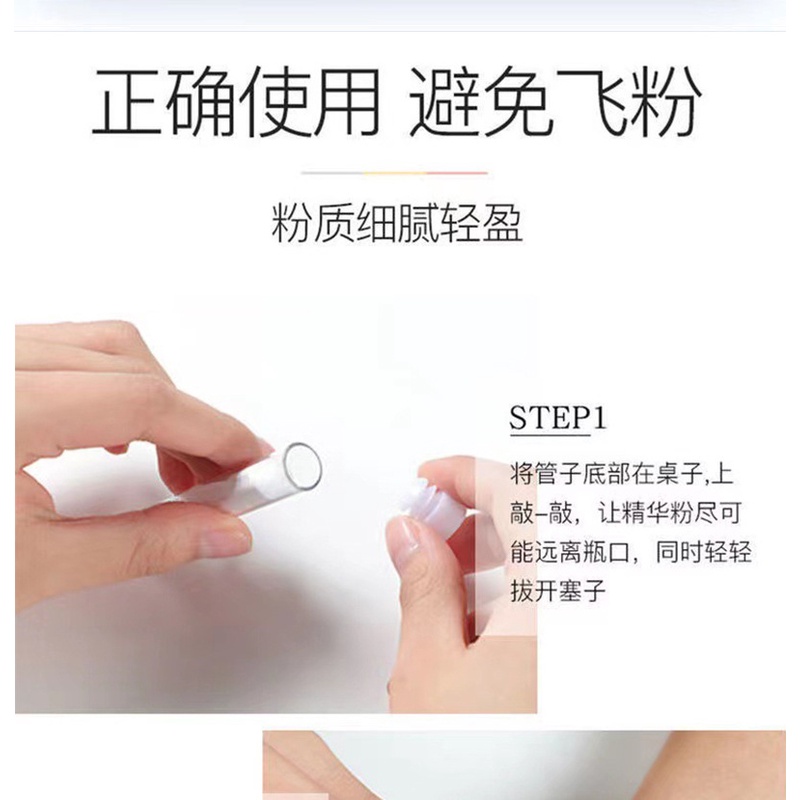 正确使用 避免飞粉

粉质细腻轻盈

STEP1

将管子底部在桌子,上敲–敲，让精华粉尽可能远离瓶口，同时轻轻拔开塞子