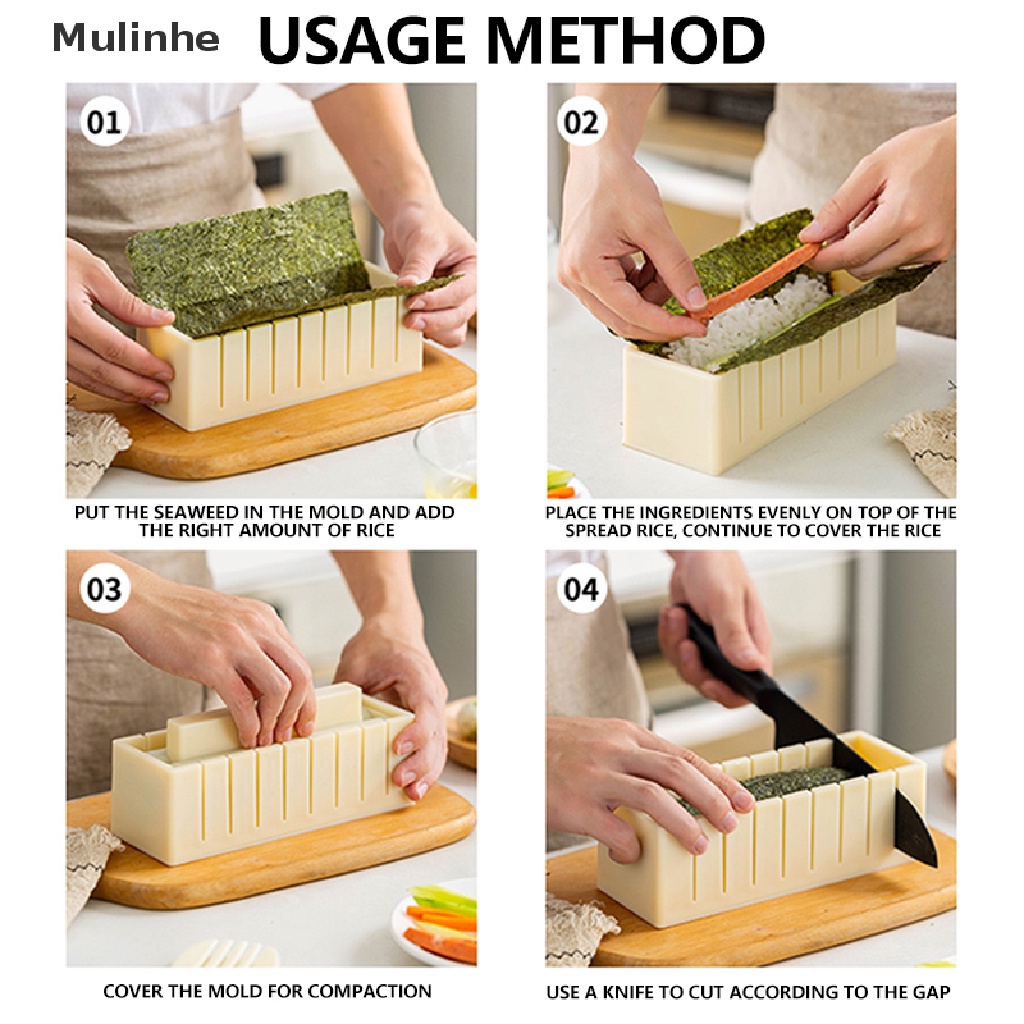 Mulinhe USAGE METHOD

01

PUT THE SEAWEED IN THE MOLD AND ADD THE RIGHT AMOUNT OF RICE

02

PLACE THE INGREDIENTS EVENLY ON TOP OF THE SPREAD RICE, CONTINUE TO COVER THE RICE

03

COVER THE MOLD FOR COMPACTION

04

USE A KNIFE TO CUT ACCORDING TO THE GAP