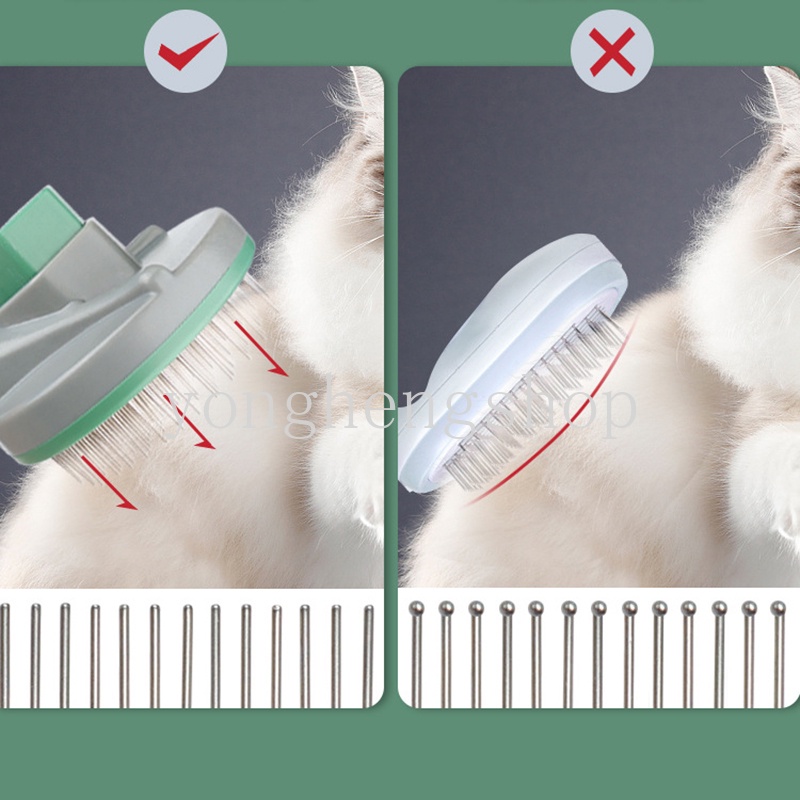 yonghengshop