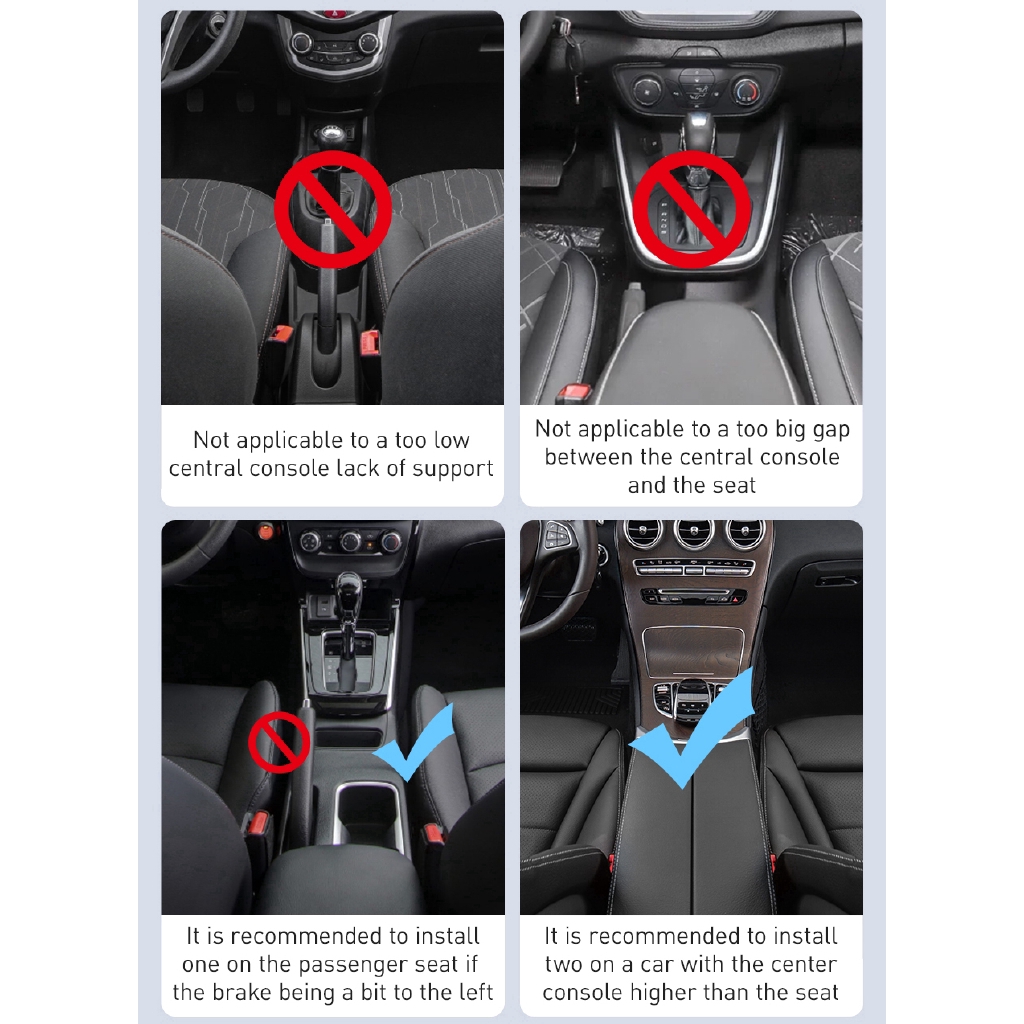 Not applicable to a too low central console lack of support

Not applicable to a too big gap between the central console and the seat

It is recommended to install one on the passenger seat if the brake being a bit to the left

It is recommended to install two on a car with the center console higher than the seat