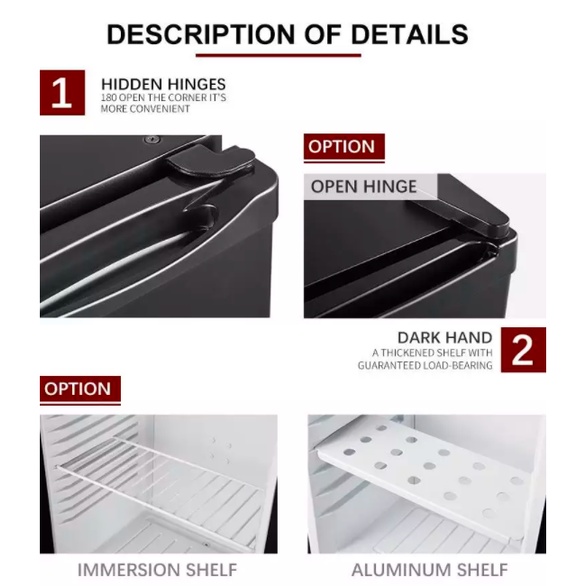 DESCRIPTION OF DETAILS

1

HIDDEN HINGES
180 OPEN THE CORNER IT'S MORE CONVENIENT

OPTION

OPEN HINGE

DARK HAND
A THICKENED SHELF WITH GUARANTEED LOAD-BEARING

2

OPTION

IMMERSION SHELF

ALUMINUM SHELF