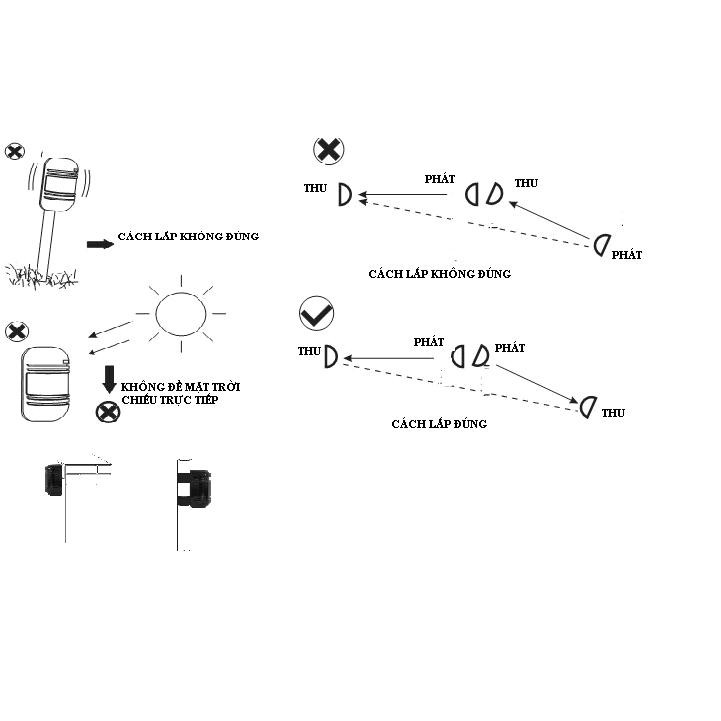 CÁCH LẮP KHÔNG ĐÚNG

KHÔNG ĐỂ MẶT TRỜI CHIẾU TRỰC TIẾP

THU
PHÁT
THU
PHÁT

CÁCH LẮP KHÔNG ĐÚNG

THU
PHÁT
PHÁT
THU

CÁCH LẮP ĐÚNG