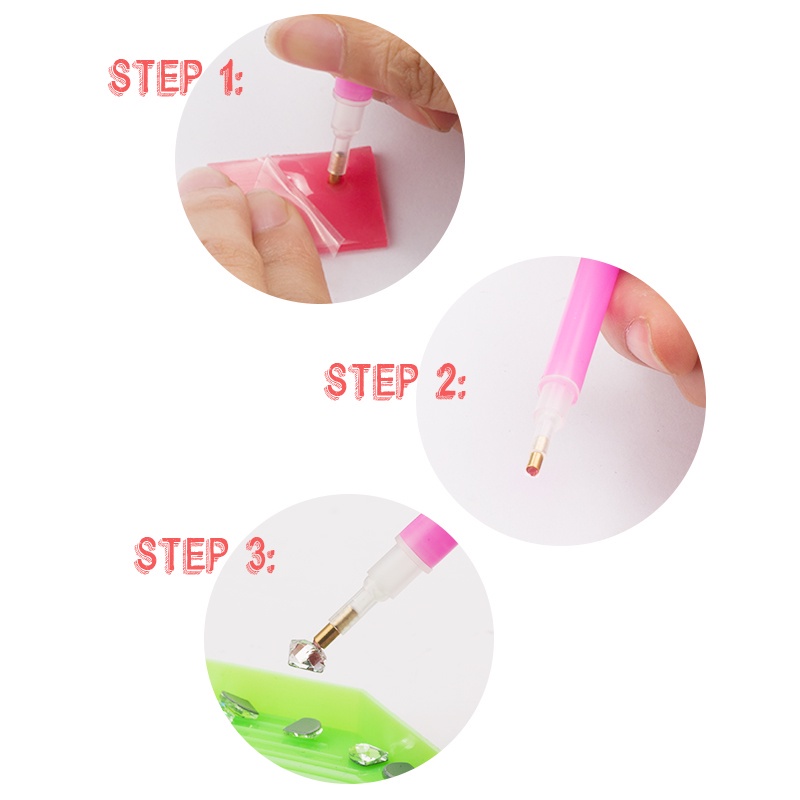 STEP 1:

STEP 2:

STEP 3: