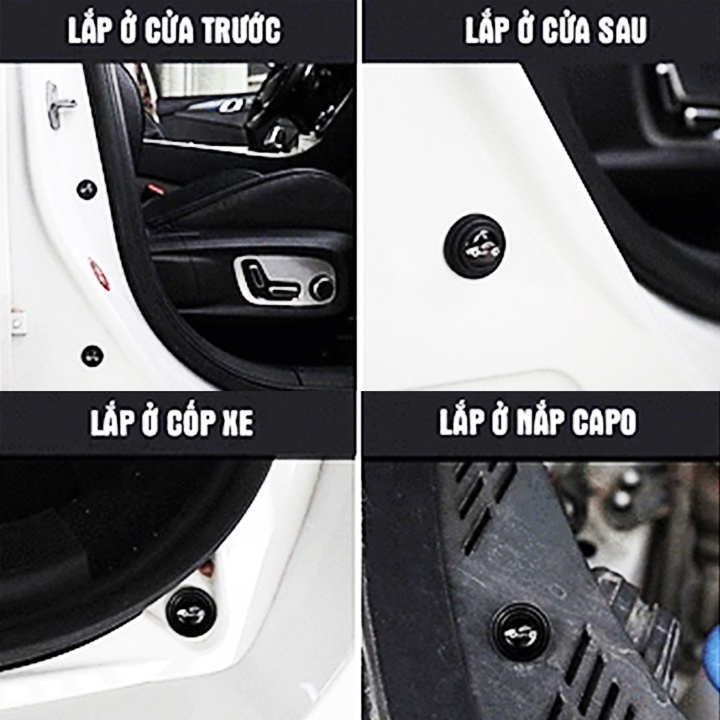 LẮP Ở CỬA TRƯỚC

LẮP Ở CỬA SAU

LẮP Ở CỐP XE

LẮP Ở NẮP CAPO