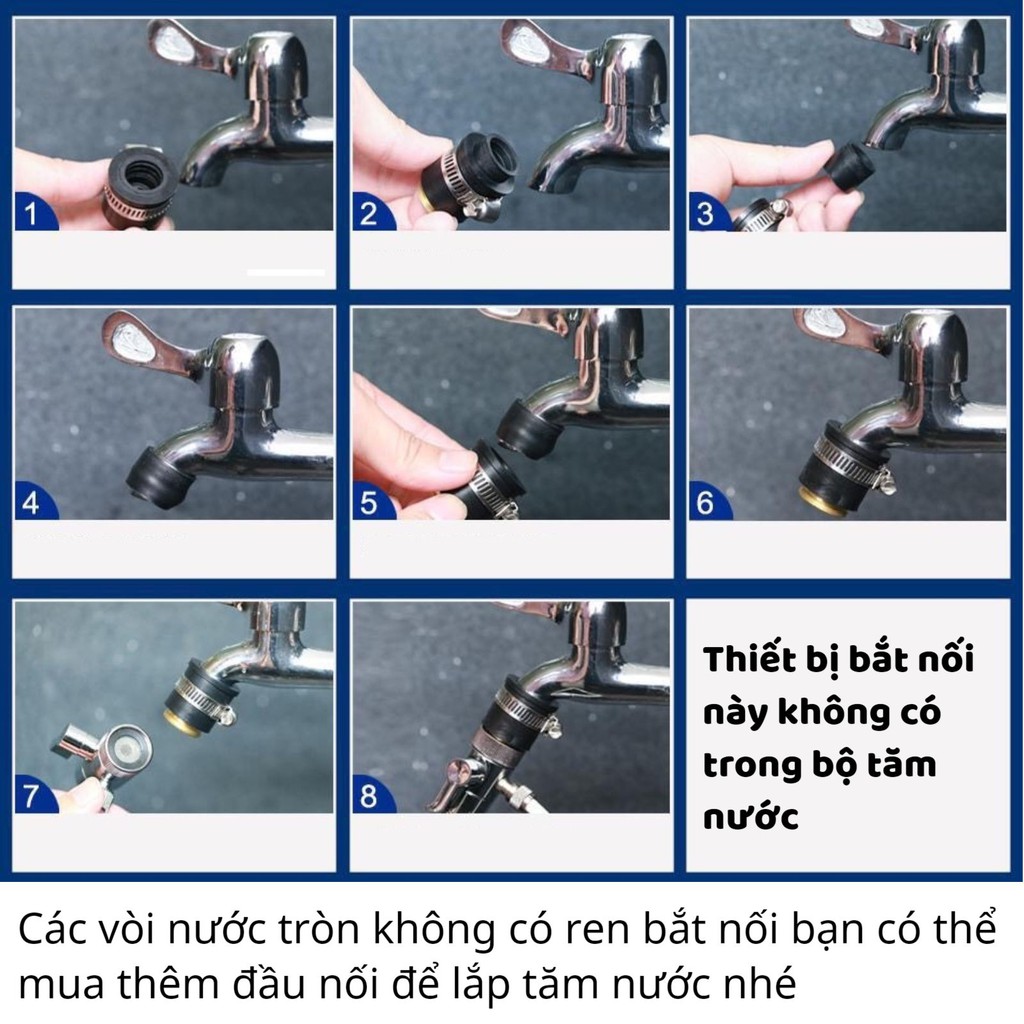 1

2

3

4

5

6

7

8

Thiết bị bắt nối này không có trong bộ tăm nước

Các vòi nước tròn không có ren bắt nối bạn có thể mua thêm đầu nối để lắp tăm nước nhé