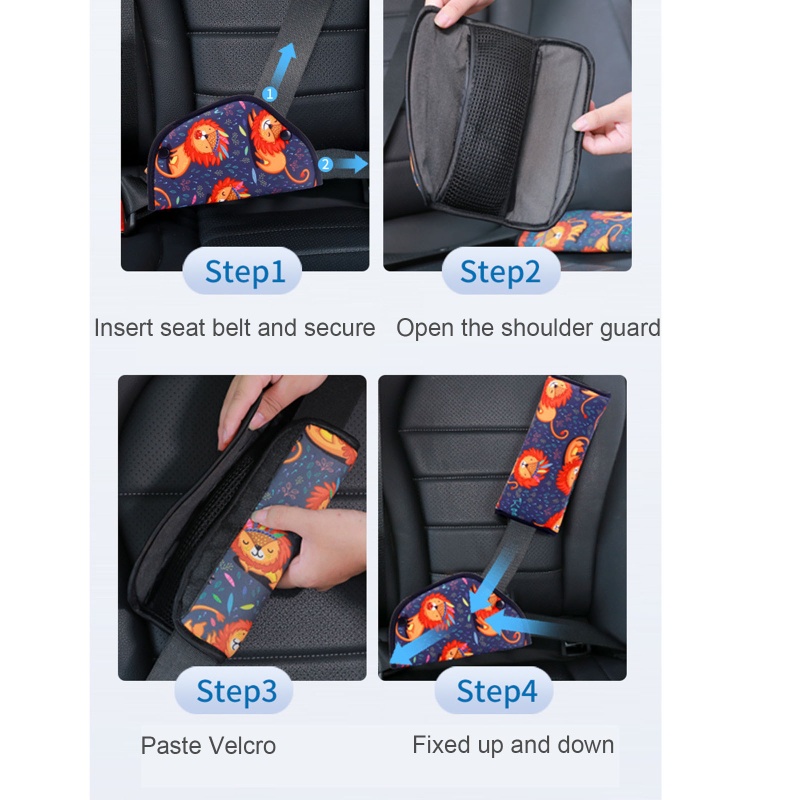 1

2

Step1

Insert seat belt and secure

Step2

Open the shoulder guard

Step3

Paste Velcro

Step4

Fixed up and down