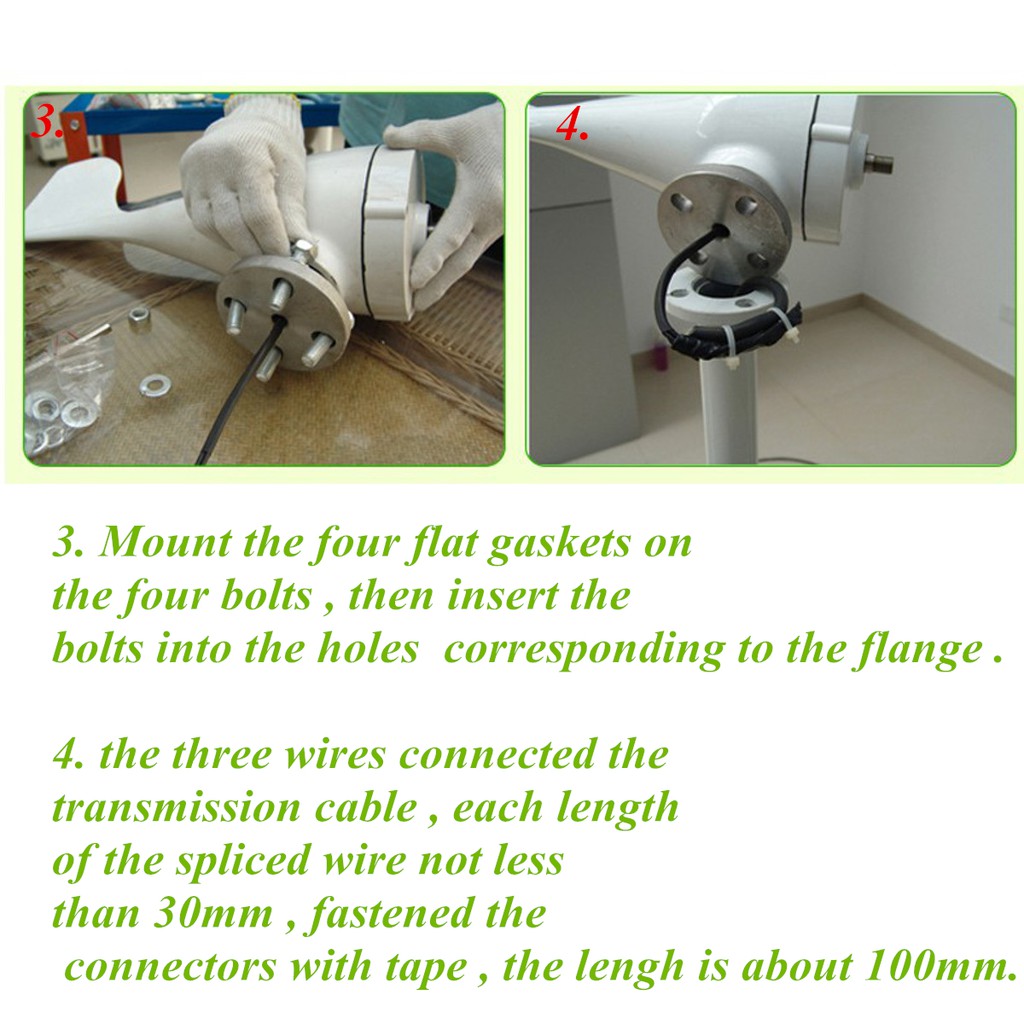 3.

4.

3. Mount the four flat gaskets on the four bolts , then insert the bolts into the holes corresponding to the flange .

4. the three wires connected the transmission cable , each length of the spliced wire not less than 30mm , fastened the connectors with tape , the lengh is about 100mm.