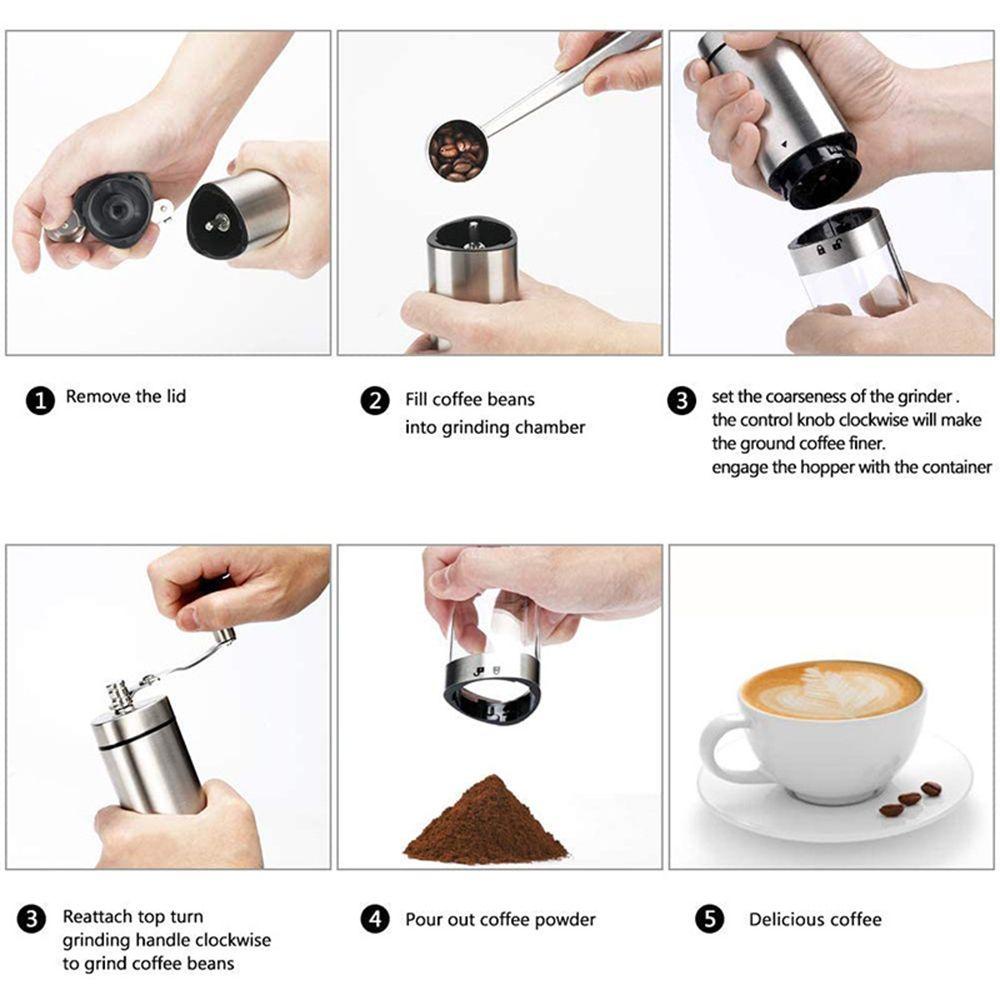 1 Remove the lid

2 Fill coffee beans into grinding chamber

3 set the coarseness of the grinder . the control knob clockwise will make the ground coffee finer. engage the hopper with the container

3 Reattach top turn grinding handle clockwise to grind coffee beans

4 Pour out coffee powder

5 Delicious coffee