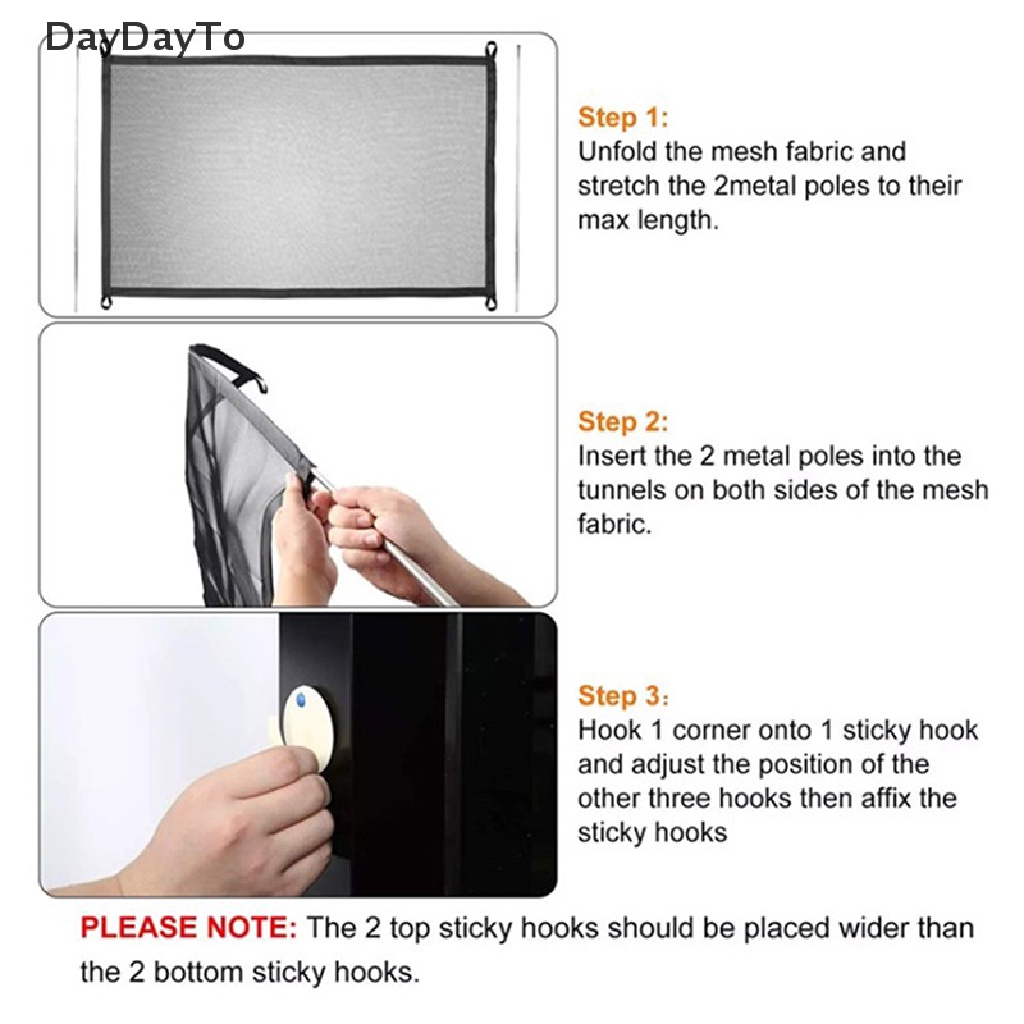 DayDayTo

Step 1:
Unfold the mesh fabric and stretch the 2metal poles to their max length.

Step 2:
Insert the 2 metal poles into the tunnels on both sides of the mesh fabric.

Step 3:
Hook 1 corner onto 1 sticky hook and adjust the position of the other three hooks then affix the sticky hooks

PLEASE NOTE: The 2 top sticky hooks should be placed wider than the 2 bottom sticky hooks.