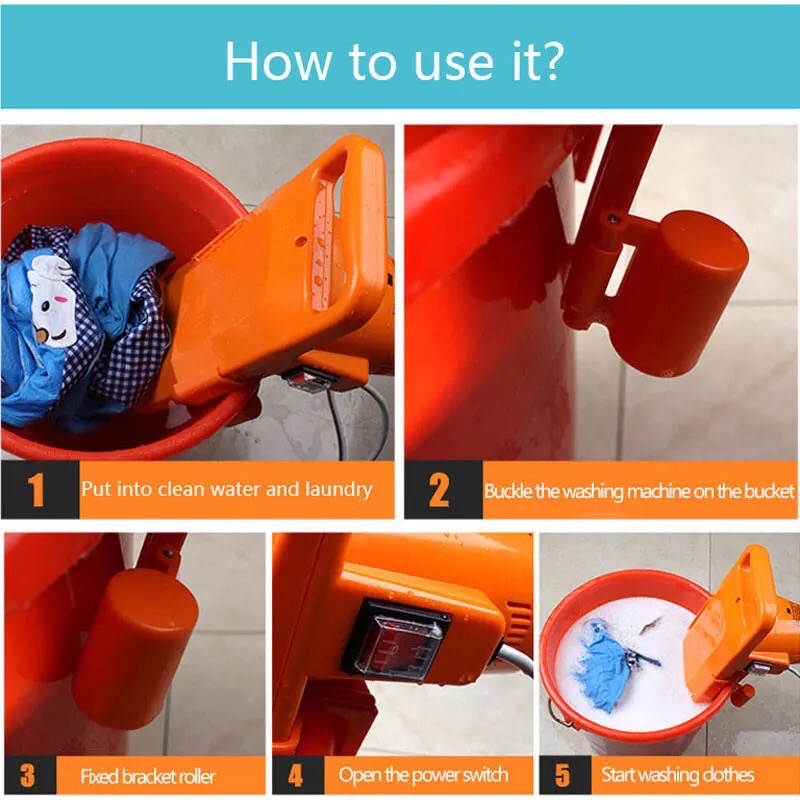 How to use it?

1 Put into clean water and laundry

2 Buckle the washing machine on the bucket

3 Fixed bracket roller

4 Open the power switch

5 Start washing clothes