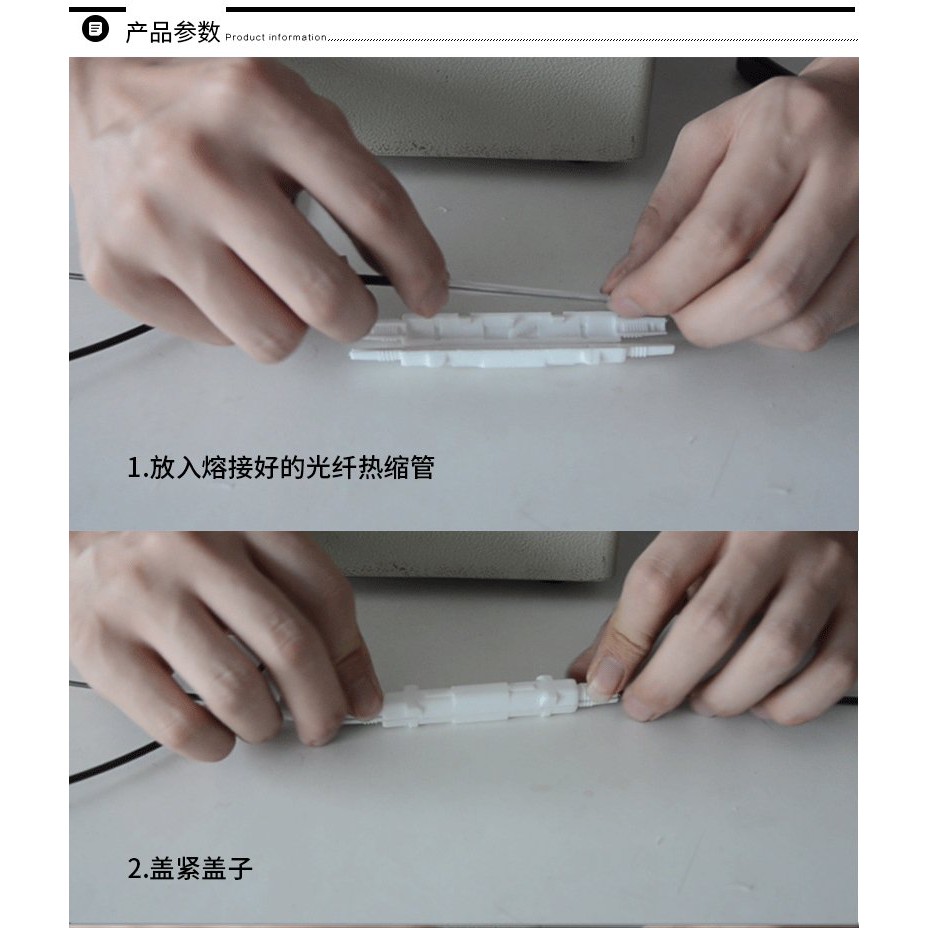 产品参数 Product information

1.放入熔接好的光纤热缩管

2.盖紧盖子