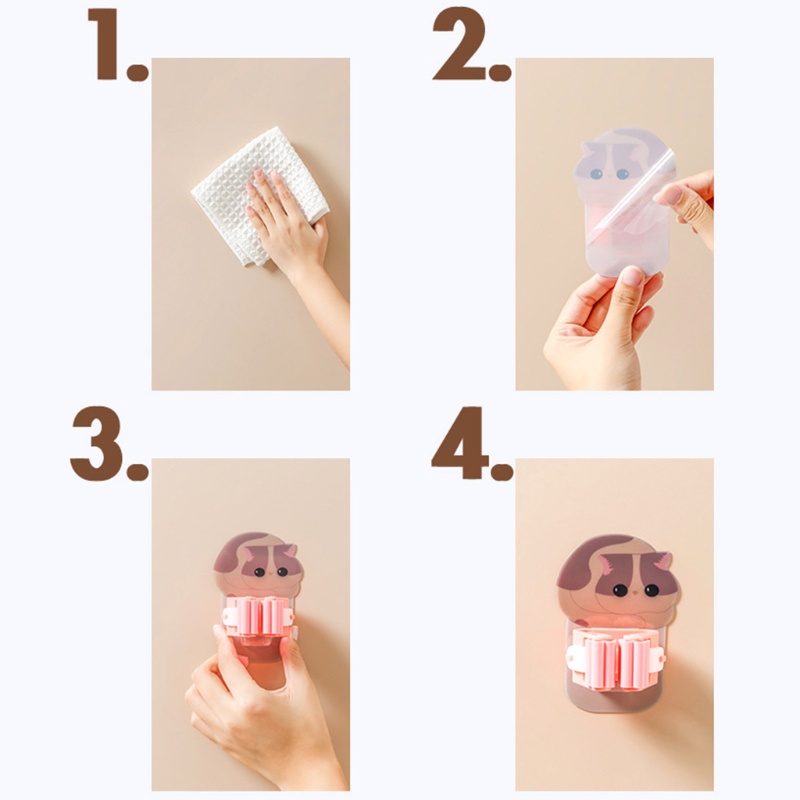 1.

2.

3.

4.