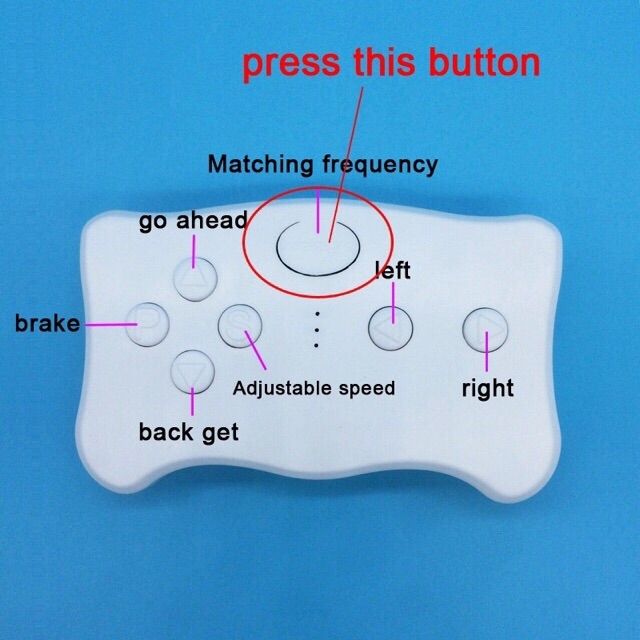 press this button

Matching frequency

go ahead

left

brake

P

S

Adjustable speed

right

back get