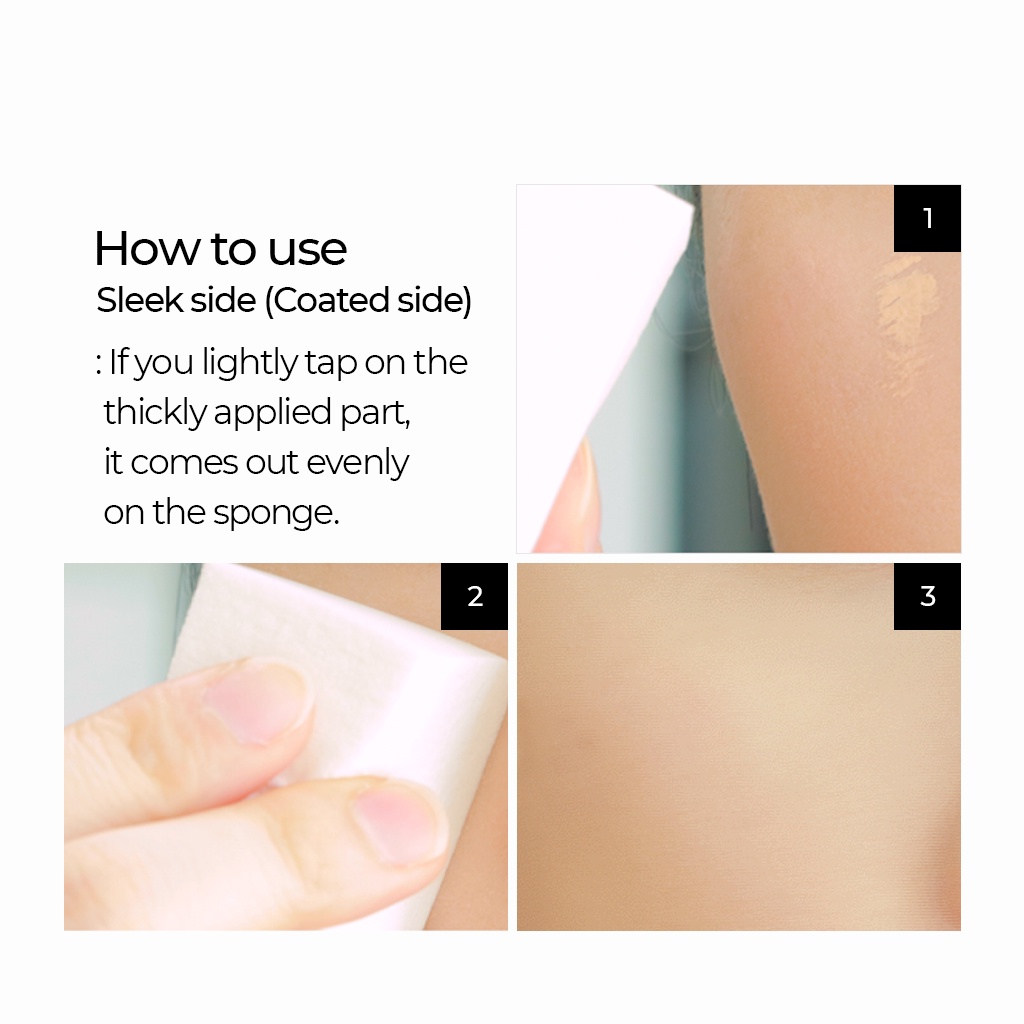 How to use
Sleek side (Coated side)

: If you lightly tap on the thickly applied part, it comes out evenly on the sponge.

1

2

3