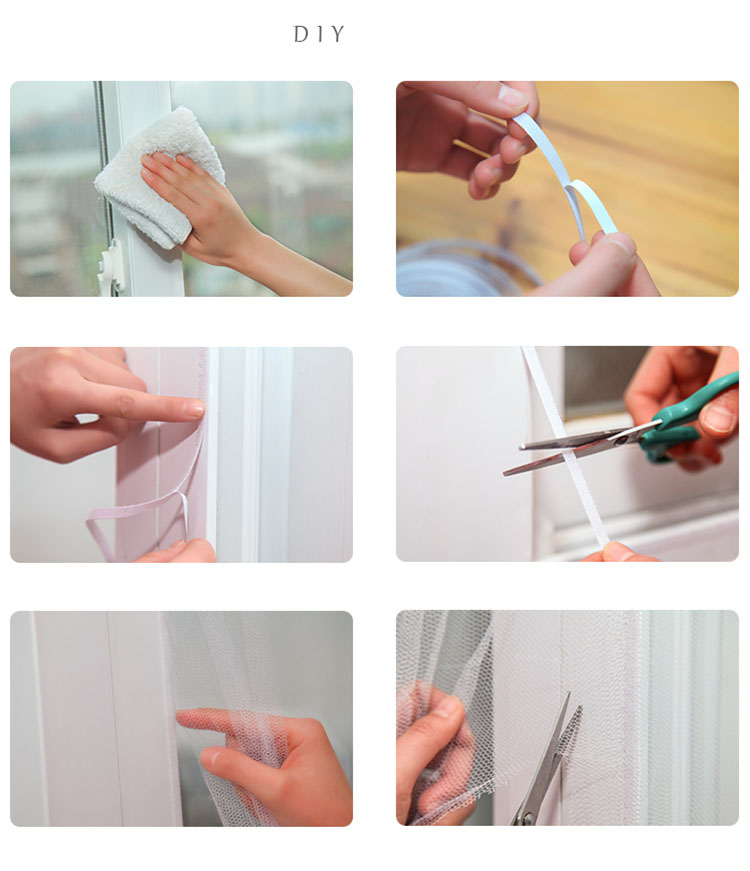 DIY