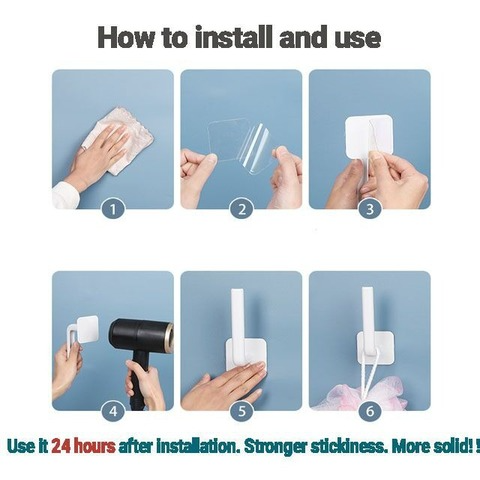 How to install and use

1

2

3

4

5

6

Use it 24 hours after installation. Stronger stickiness. More solid! !