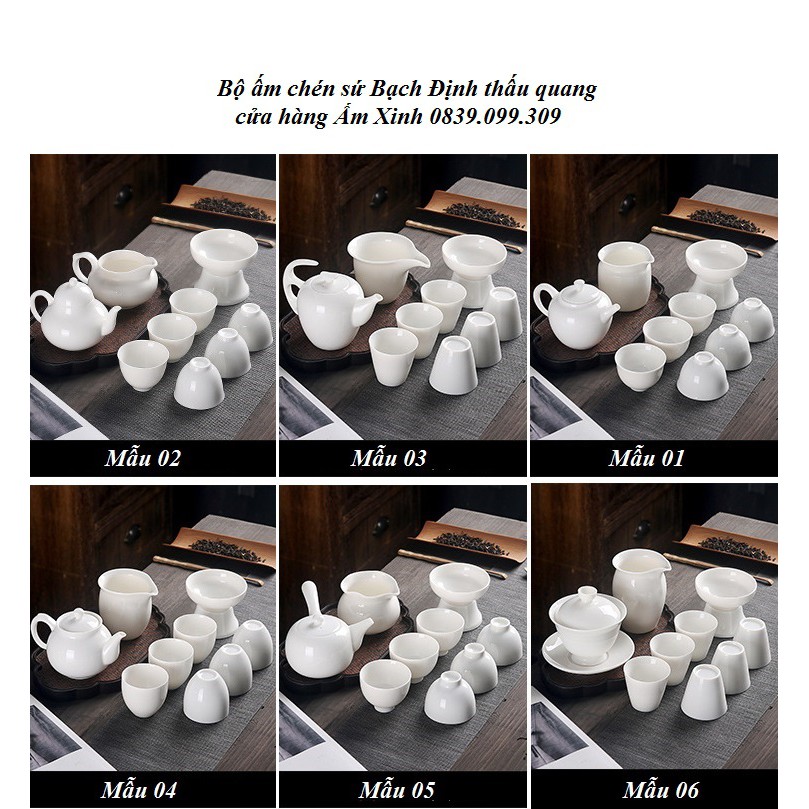 Bộ ấm chén sứ Bạch Định thấu quang
cửa hàng Ấm Xinh 0839.099.309

Mẫu 02

Mẫu 03

Mẫu 01

Mẫu 04

Mẫu 05

Mẫu 06