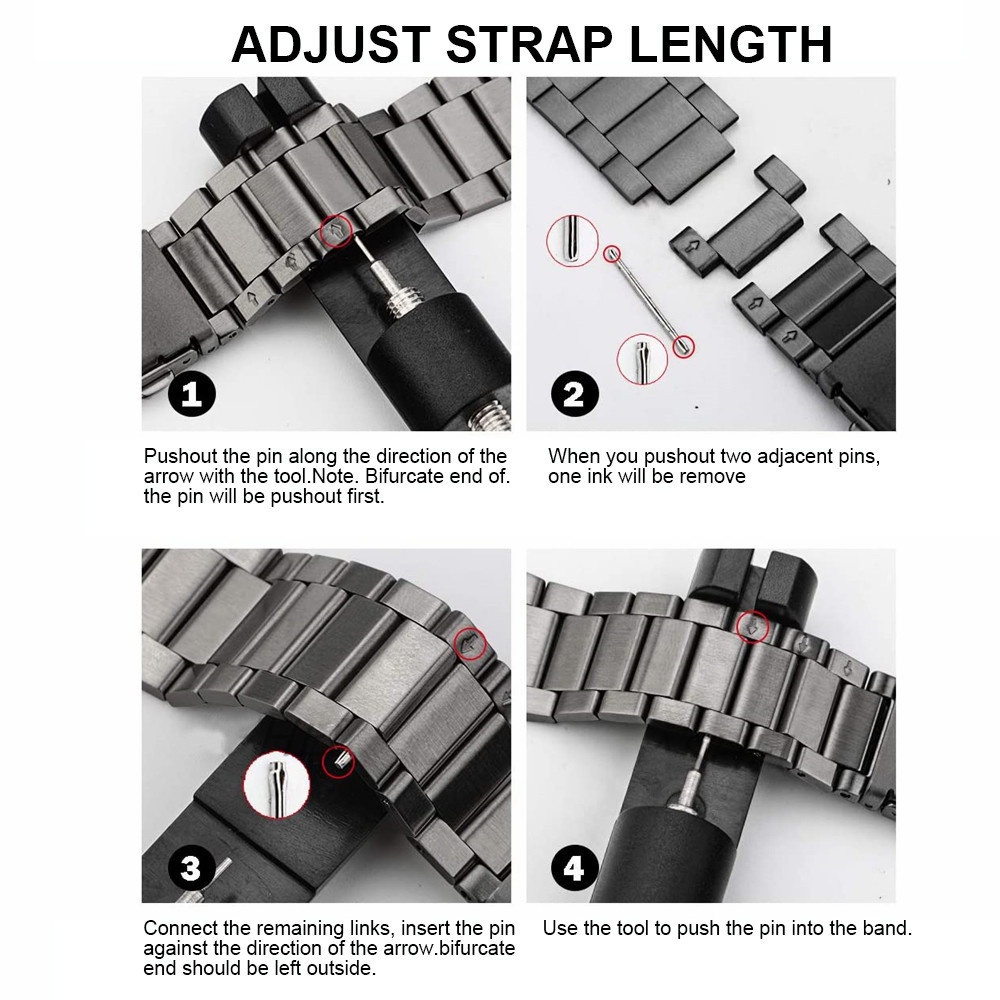 ADJUST STRAP LENGTH

1

Pushout the pin along the direction of the arrow with the tool.Note. Bifurcate end of. the pin will be pushout first.

2

When you pushout two adjacent pins, one ink will be remove

3

Connect the remaining links, insert the pin against the direction of the arrow.bifurcate end should be left outside.

4

Use the tool to push the pin into the band.