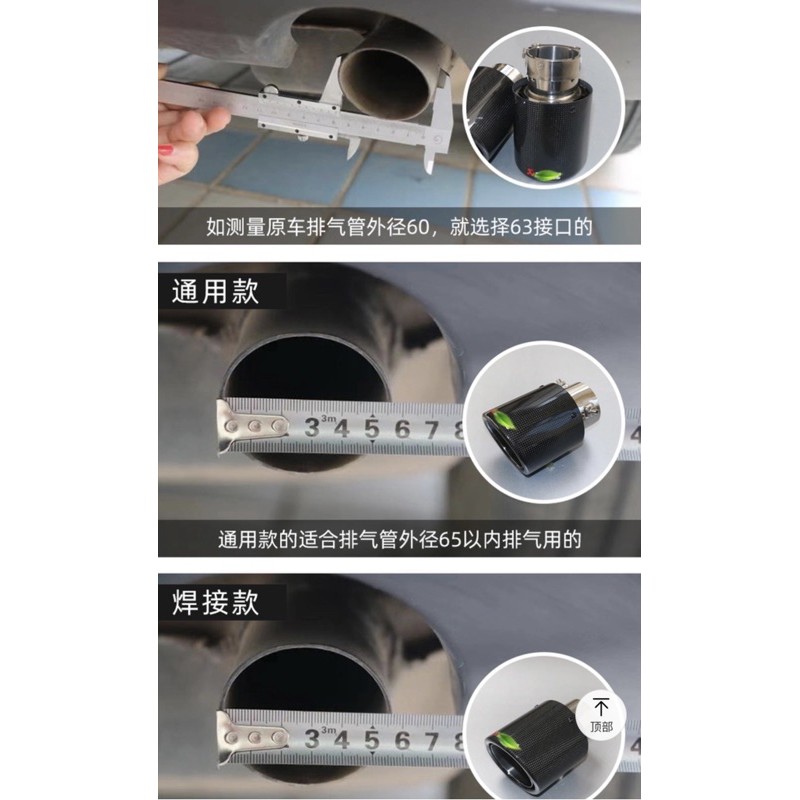 如测量原车排气管外径60，就选择63接口的

通用款

3m 3 4 5 6 7 8

通用款的适合排气管外径65以内排气用的

焊接款

3m 3 4 5 6 7 8

顶部