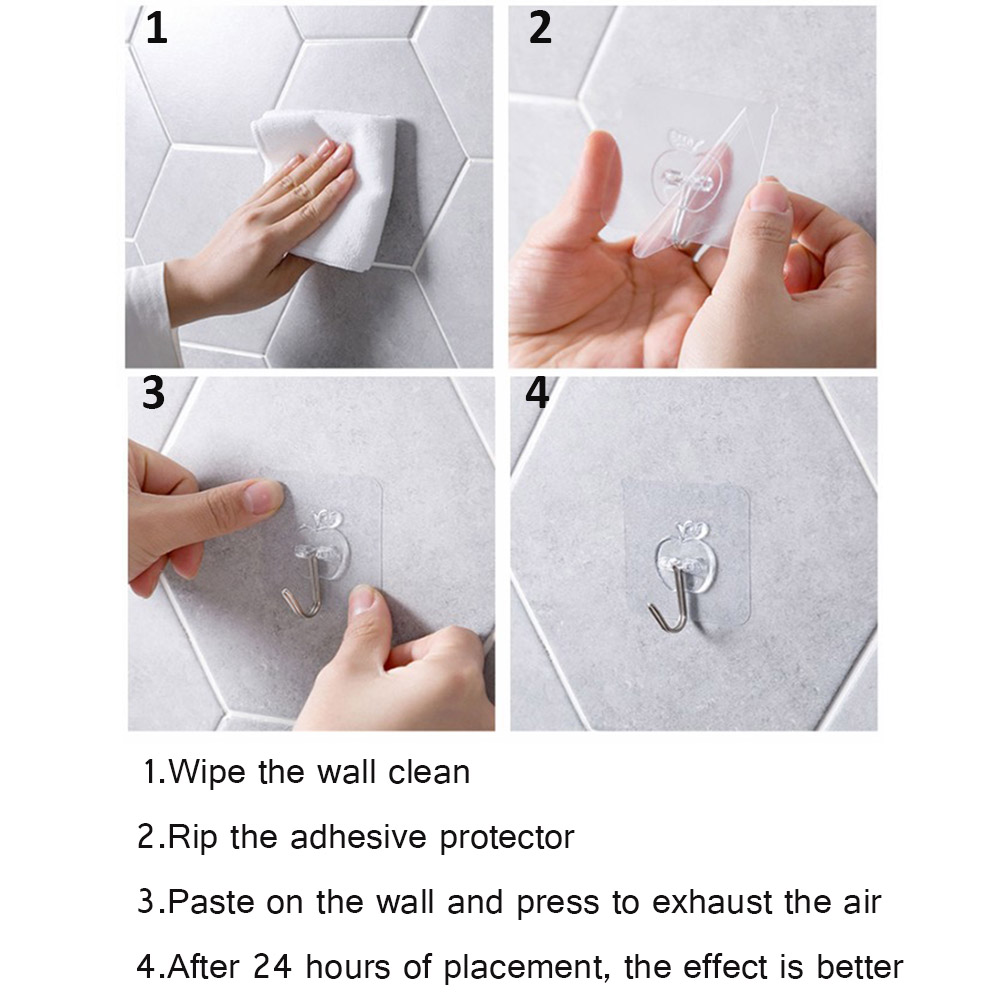 1

2

3

4

1.Wipe the wall clean

2.Rip the adhesive protector

3.Paste on the wall and press to exhaust the air

4.After 24 hours of placement, the effect is better