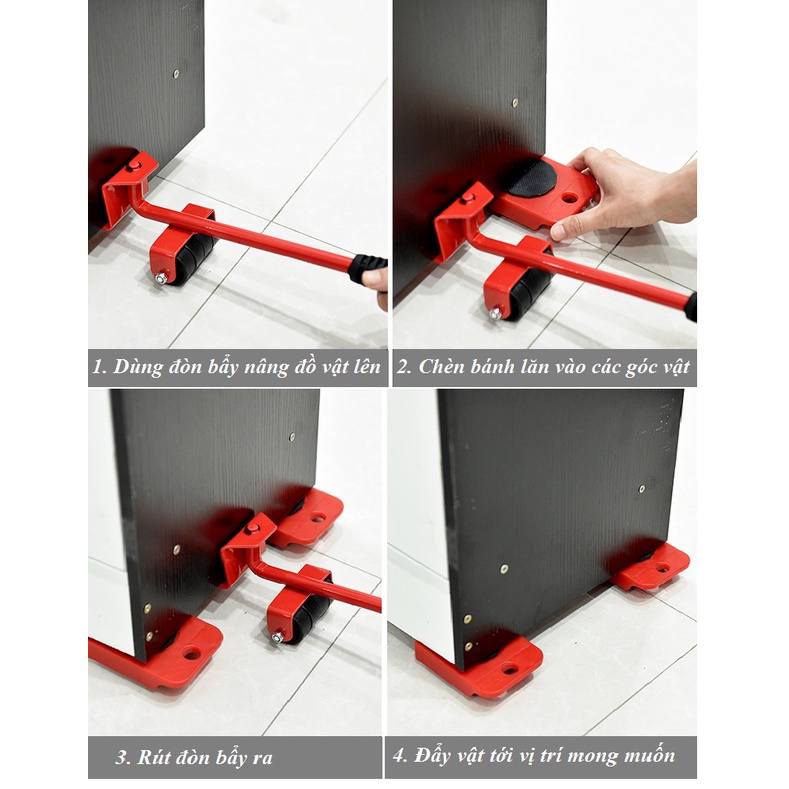 1. Dùng đòn bẩy nâng đồ vật lên

2. Chèn bánh lăn vào các góc vật

3. Rút đòn bẩy ra

4. Đẩy vật tới vị trí mong muốn