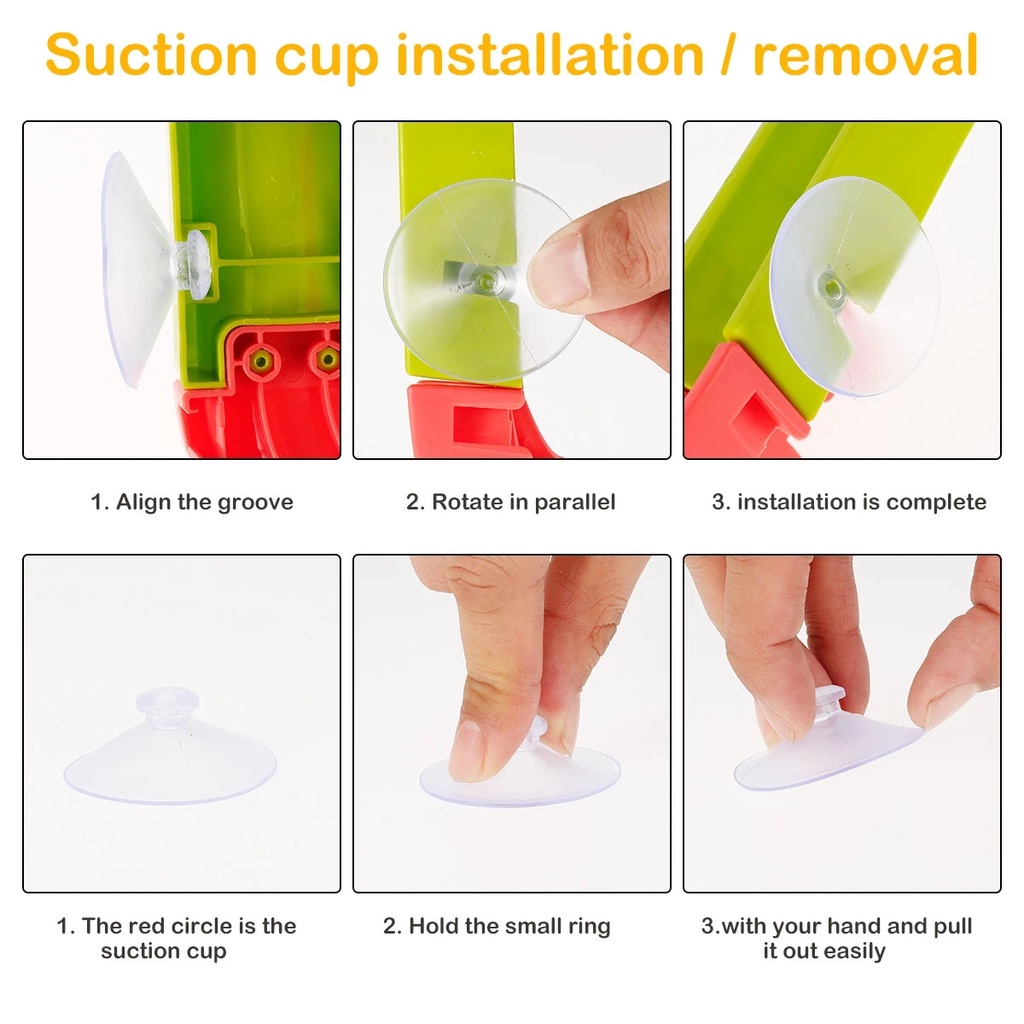 Suction cup installation / removal

1. Align the groove

2. Rotate in parallel

3. installation is complete

1. The red circle is the suction cup

2. Hold the small ring

3.with your hand and pull it out easily