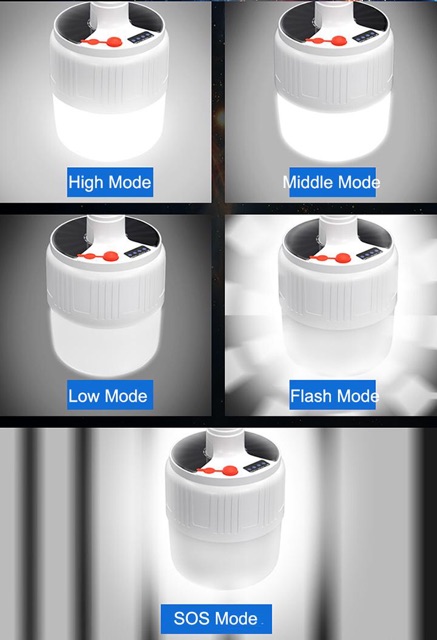 High Mode

Middle Mode

Low Mode

Flash Mode

SOS Mode