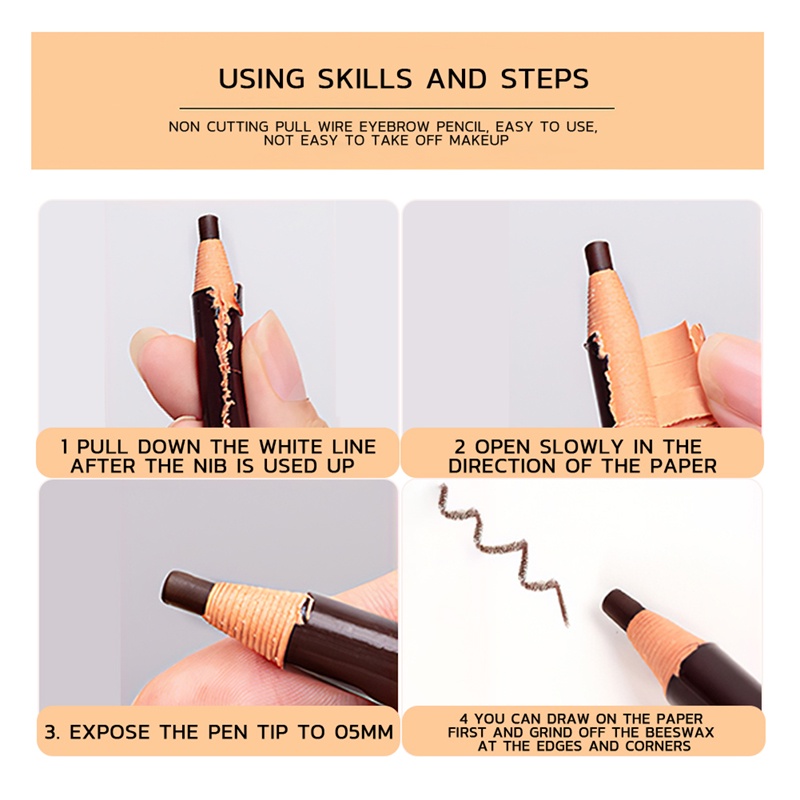 USING SKILLS AND STEPS

NON CUTTING PULL WIRE EYEBROW PENCIL, EASY TO USE, NOT EASY TO TAKE OFF MAKEUP

1 PULL DOWN THE WHITE LINE AFTER THE NIB IS USED UP

2 OPEN SLOWLY IN THE DIRECTION OF THE PAPER

3. EXPOSE THE PEN TIP TO 05MM

4 YOU CAN DRAW ON THE PAPER FIRST AND GRIND OFF THE BEESWAX AT THE EDGES AND CORNERS