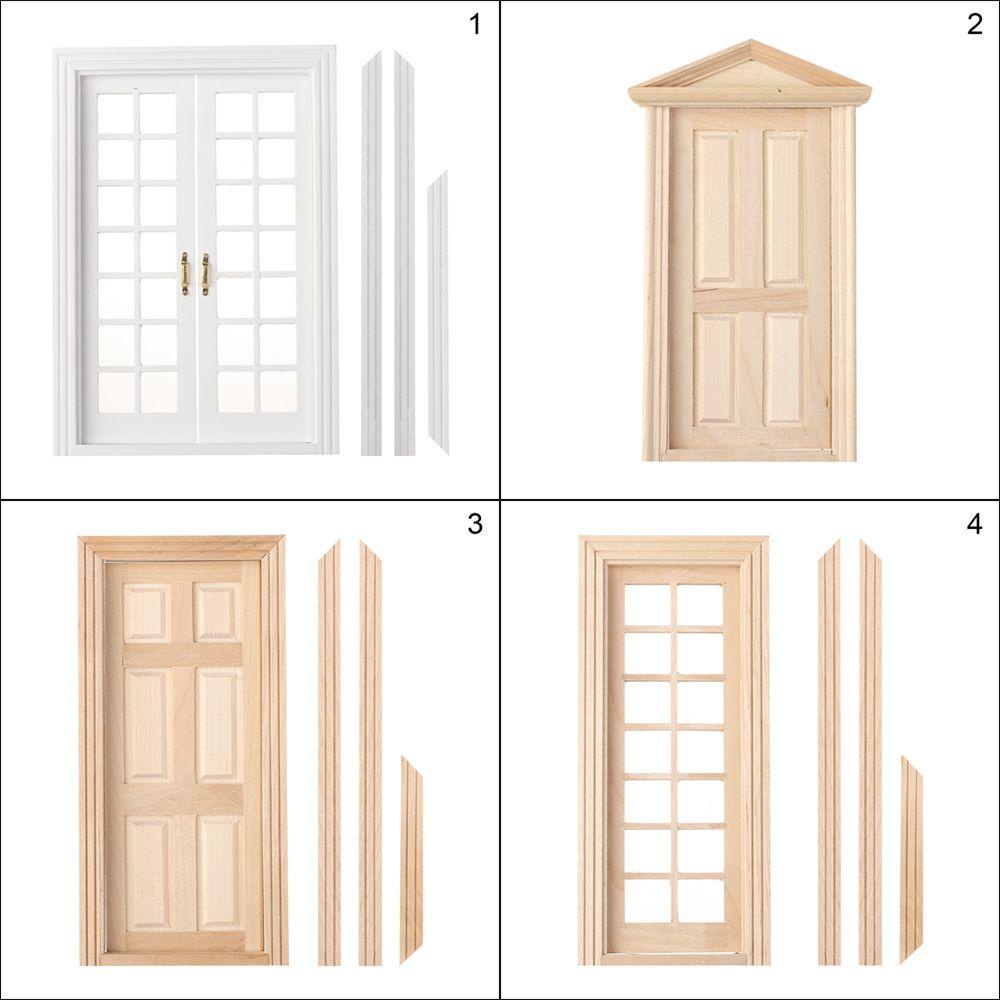 1

2

3

4