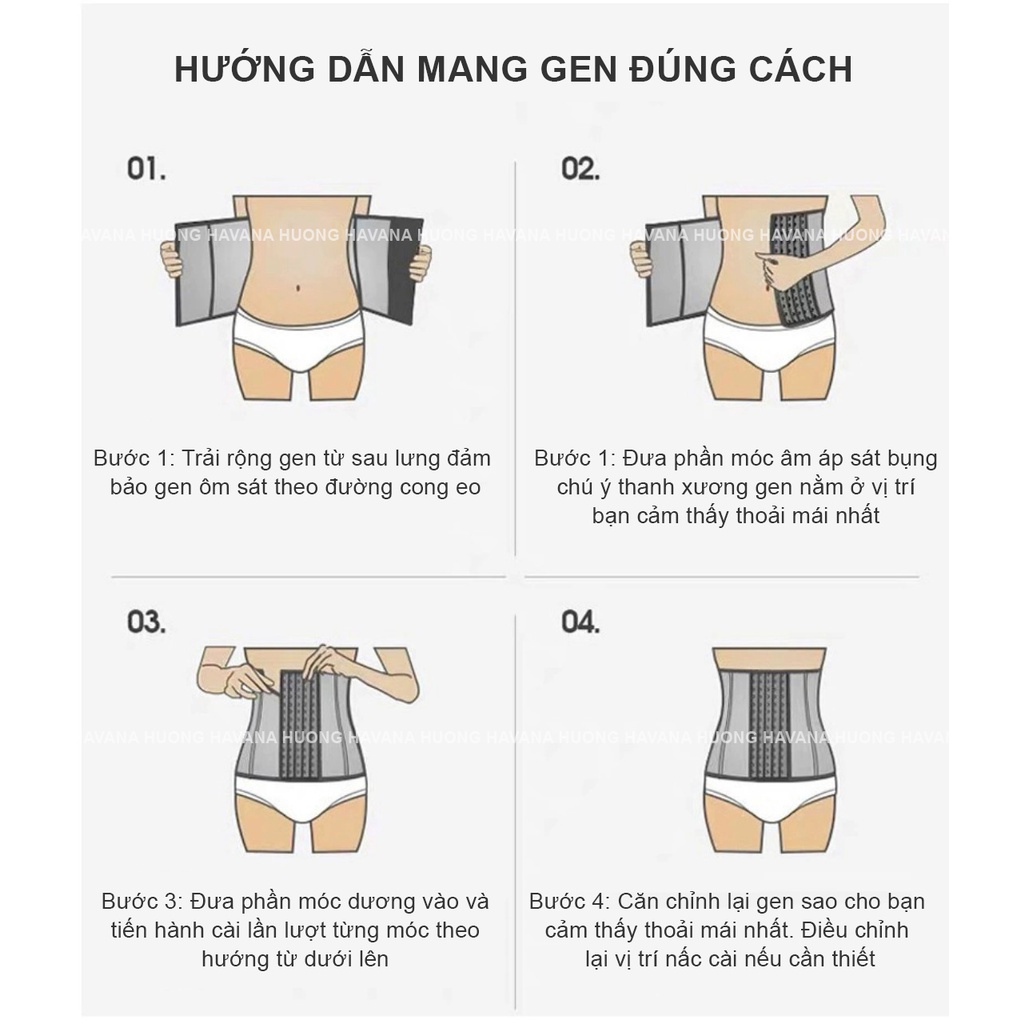 HƯỚNG DẪN MANG GEN ĐÚNG CÁCH

01.

HAVANA HUONG HAVANA HUONG HAVANA HUONG HAVANA HUONG HAVANA

Bước 1: Trải rộng gen từ sau lưng đảm bảo gen ôm sát theo đường cong eo

02.

Bước 1: Đưa phần móc âm áp sát bụng chú ý thanh xương gen nằm ở vị trí bạn cảm thấy thoải mái nhất

03.

HAVANA HUONG HAVANA HUONG HAVANA HUONG HAVANA HUONG HAVANA

Bước 3: Đưa phần móc dương vào và tiến hành cài lần lượt từng móc theo hướng từ dưới lên

04.

Bước 4: Căn chỉnh lại gen sao cho bạn cảm thấy thoải mái nhất. Điều chỉnh lại vị trí nấc cài nếu cần thiết