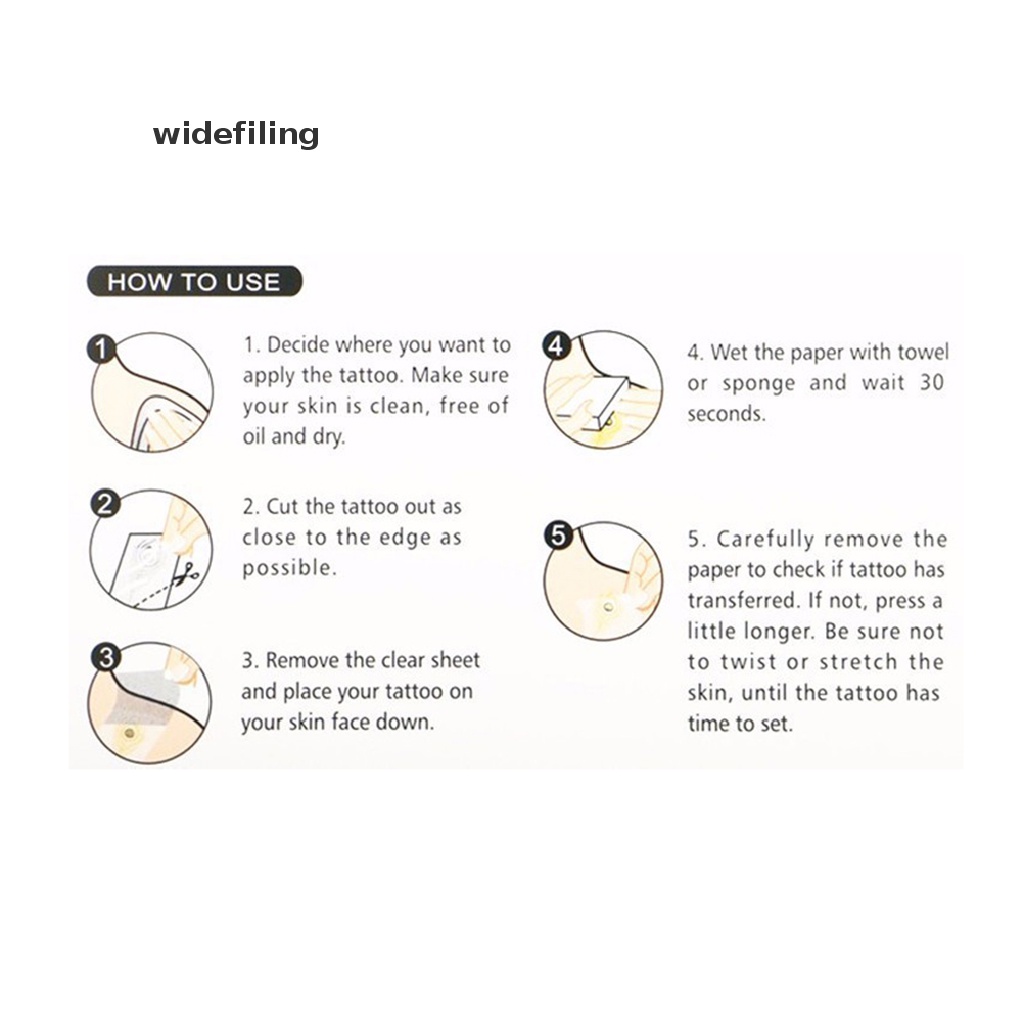 widefiling

HOW TO USE

1

1. Decide where you want to apply the tattoo. Make sure your skin is clean, free of oil and dry.

2

2. Cut the tattoo out as close to the edge as possible.

3

3. Remove the clear sheet and place your tattoo on your skin face down.

4

4. Wet the paper with towel or sponge and wait 30 seconds.

5

5. Carefully remove the paper to check if tattoo has transferred. If not, press a little longer. Be sure not to twist or stretch the skin, until the tattoo has time to set.