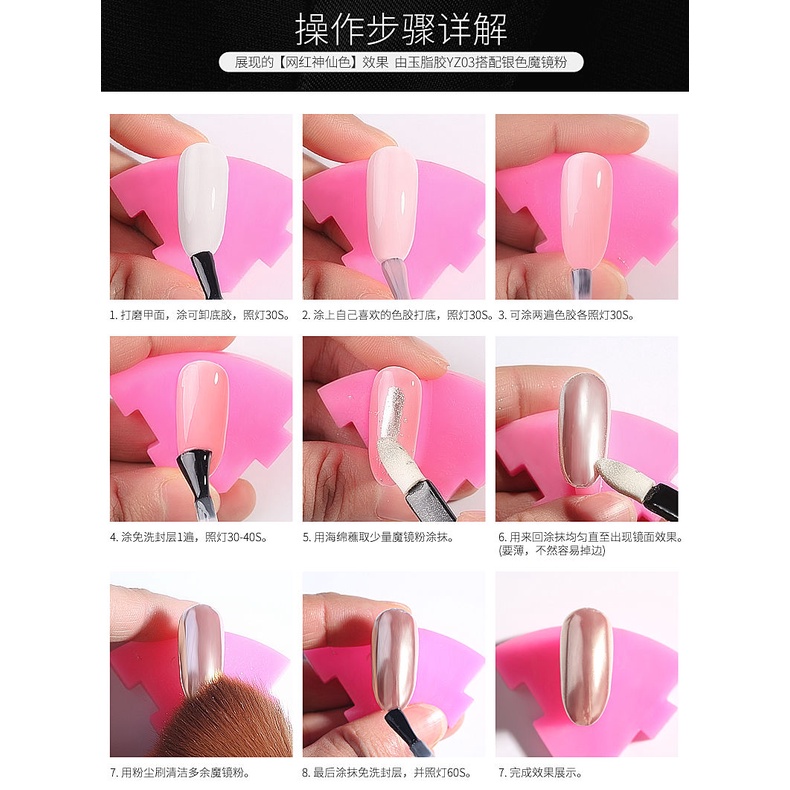 操作步骤详解

展现的【网红神仙色】效果 由玉脂胶YZ03搭配银色魔镜粉

1. 打磨甲面，涂可卸底胶，照灯30S。

2. 涂上自己喜欢的色胶打底，照灯30S。

3. 可涂两遍色胶各照灯30S。

4. 涂免洗封层1遍，照灯30-40S。

5. 用海绵蘸取少量魔镜粉涂抹。

6. 用来回涂抹均匀直至出现镜面效果。(要薄，不然容易掉边)

7. 用粉尘刷清洁多余魔镜粉。

8. 最后涂抹免洗封层，并照灯60S。

7. 完成效果展示。