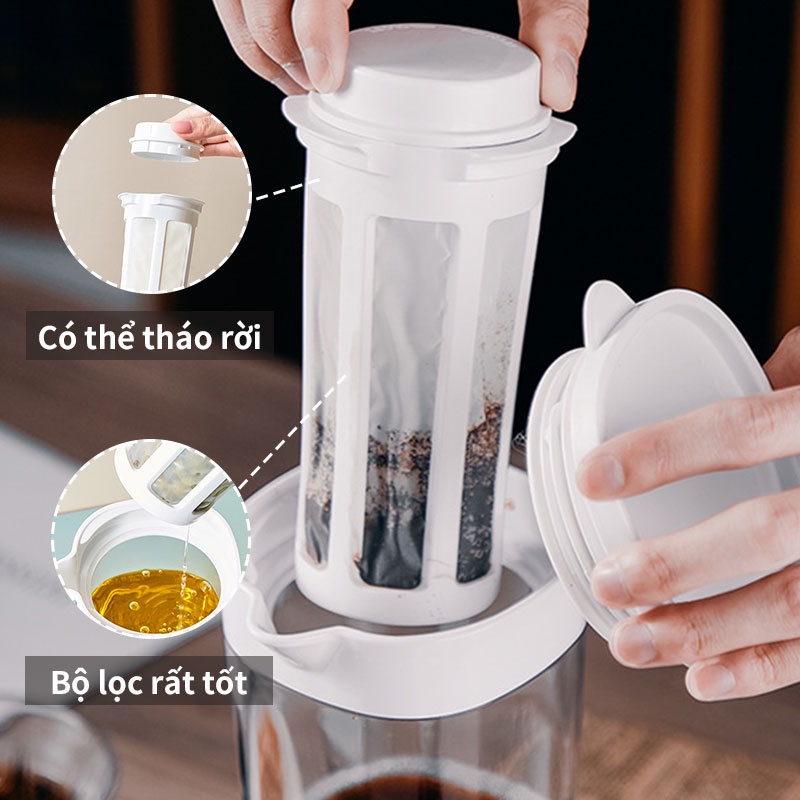 Có thể tháo rời

Bộ lọc rất tốt