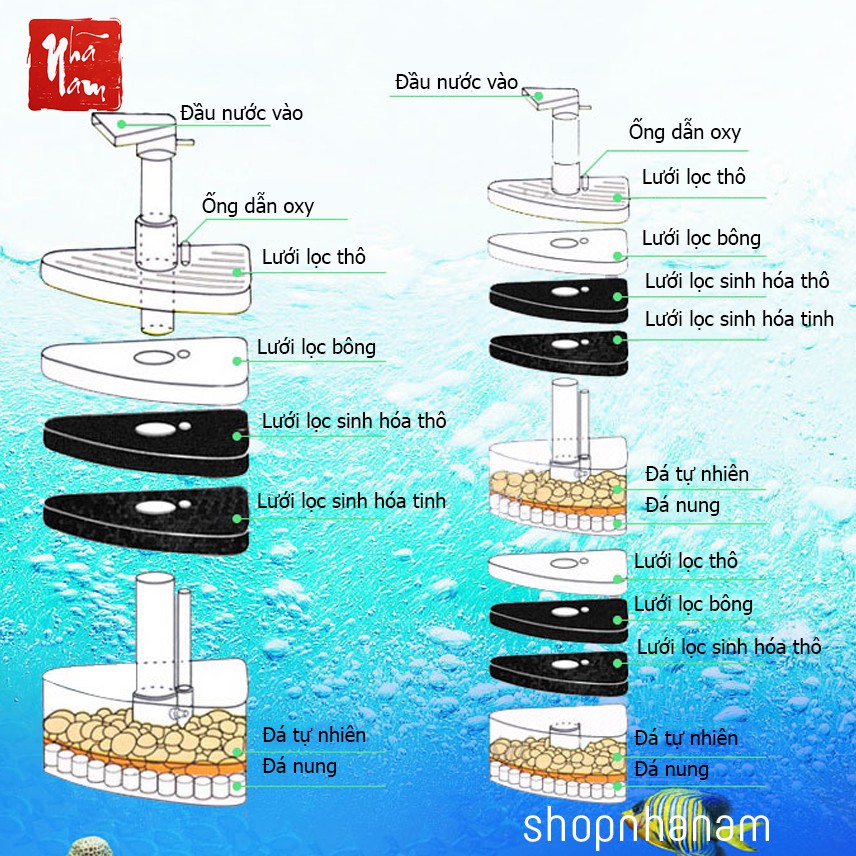 Nhã Nam

Đầu nước vào
Ống dẫn oxy
Lưới lọc thô
Lưới lọc bông
Lưới lọc sinh hóa thô
Lưới lọc sinh hóa tinh
Đá tự nhiên
Đá nung

Đầu nước vào
Ống dẫn oxy
Lưới lọc thô
Lưới lọc bông
Lưới lọc sinh hóa thô
Lưới lọc sinh hóa tinh
Đá tự nhiên
Đá nung
Lưới lọc thô
Lưới lọc bông
Lưới lọc sinh hóa thô
Đá tự nhiên
Đá nung

shopnhanam