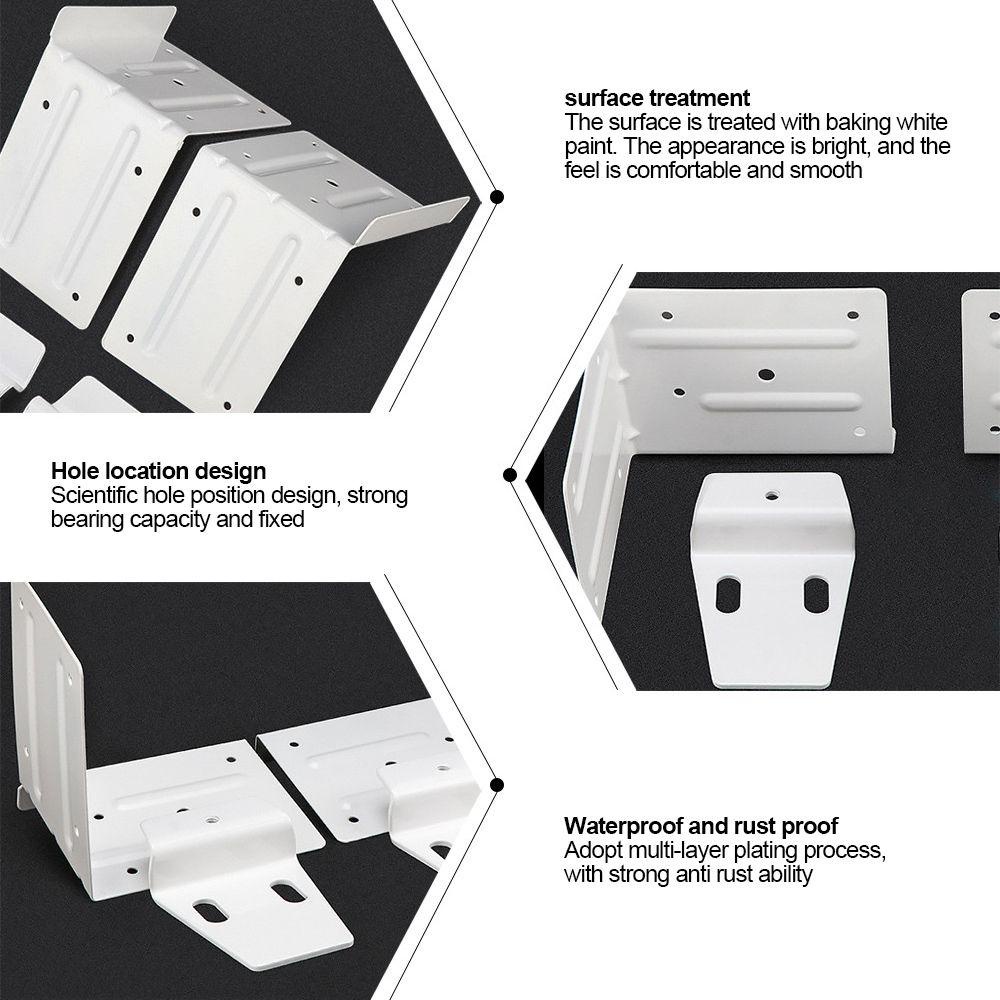 surface treatment
The surface is treated with baking white paint. The appearance is bright, and the feel is comfortable and smooth

Hole location design
Scientific hole position design, strong bearing capacity and fixed

Waterproof and rust proof
Adopt multi-layer plating process, with strong anti rust ability