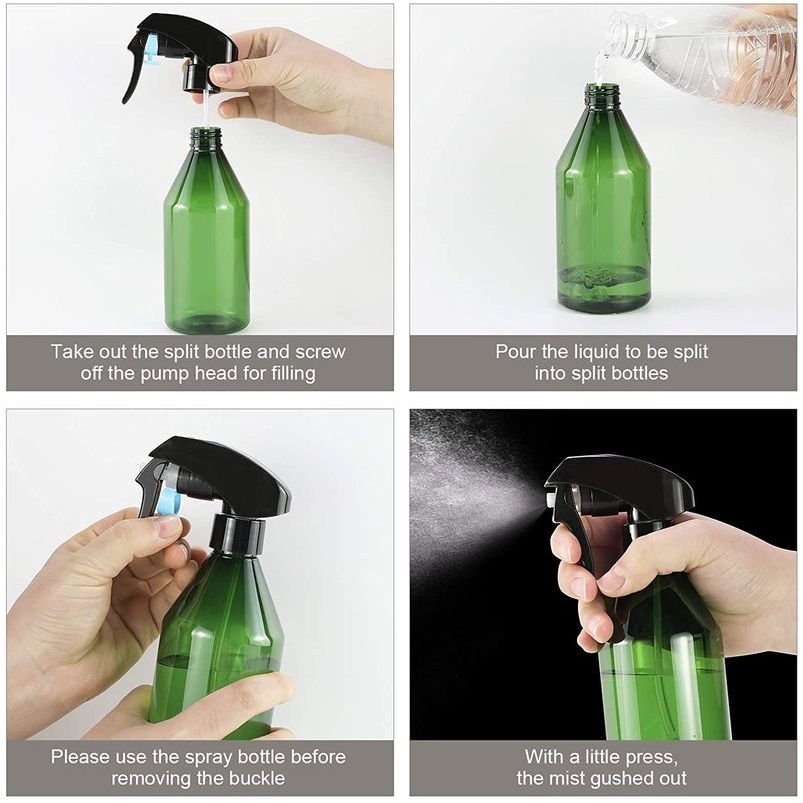 Take out the split bottle and screw off the pump head for filling

Pour the liquid to be split into split bottles

Please use the spray bottle before removing the buckle

With a little press, the mist gushed out