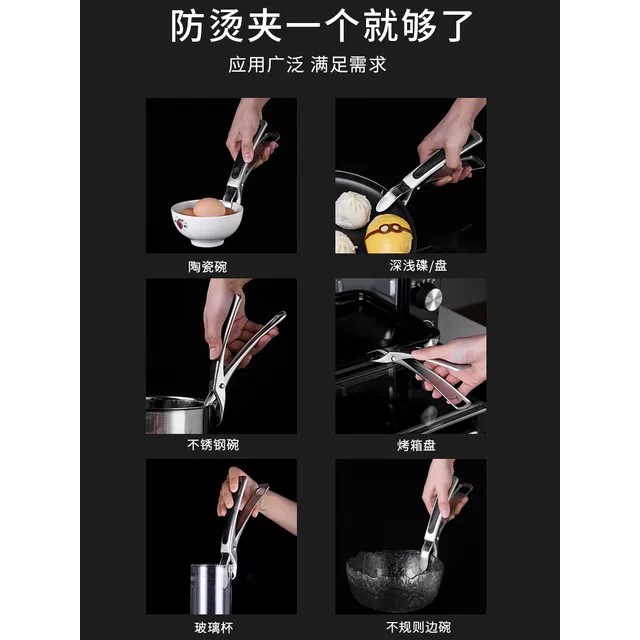 防烫夹一个就够了

应用广泛 满足需求

陶瓷碗

深浅碟/盘

不锈钢碗

烤箱盘

玻璃杯

不规则边碗