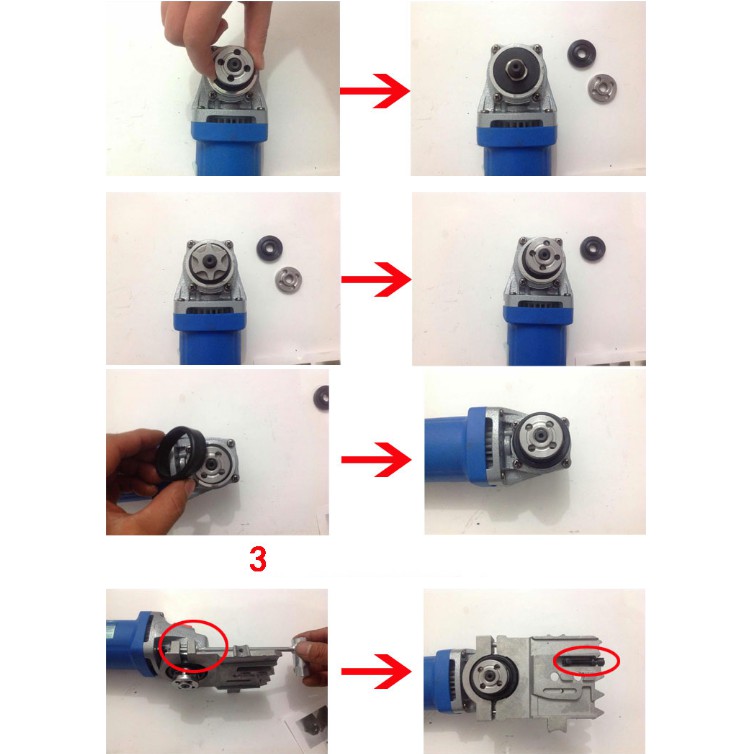 3