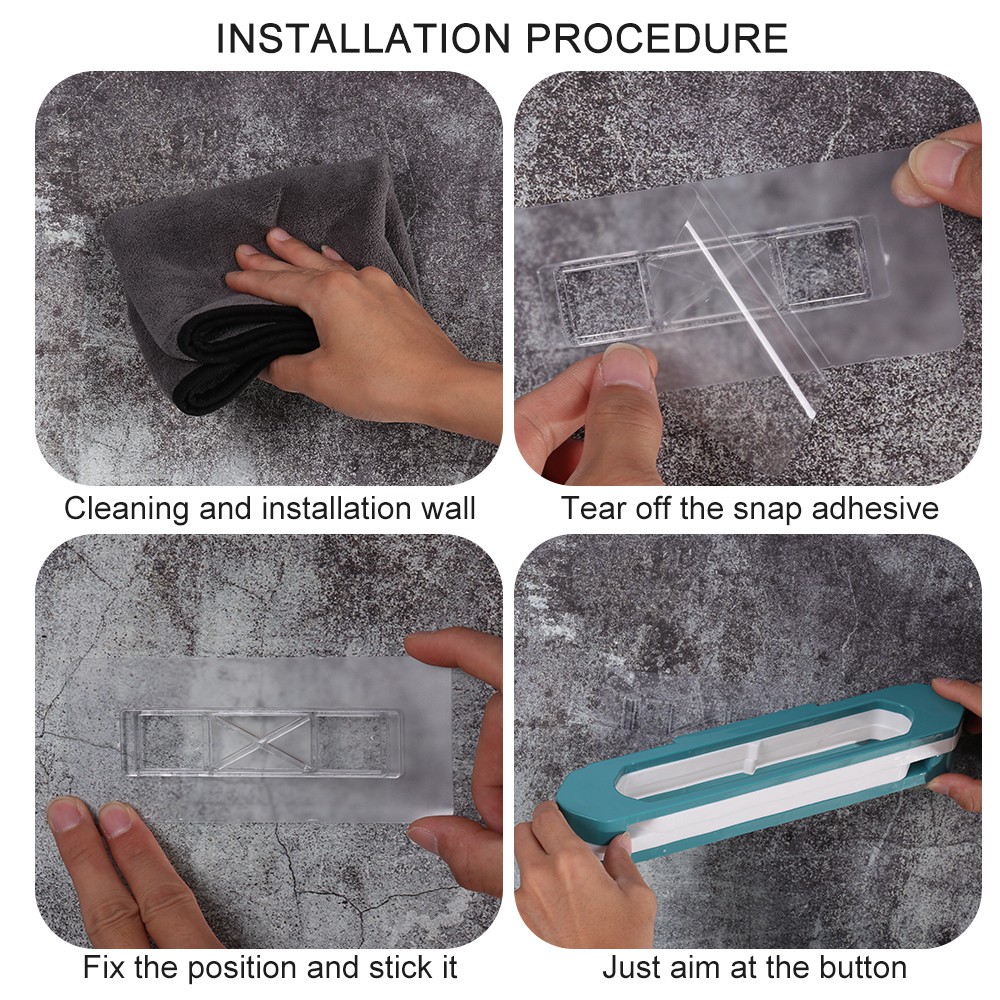 INSTALLATION PROCEDURE

Cleaning and installation wall

Tear off the snap adhesive

Fix the position and stick it

Just aim at the button