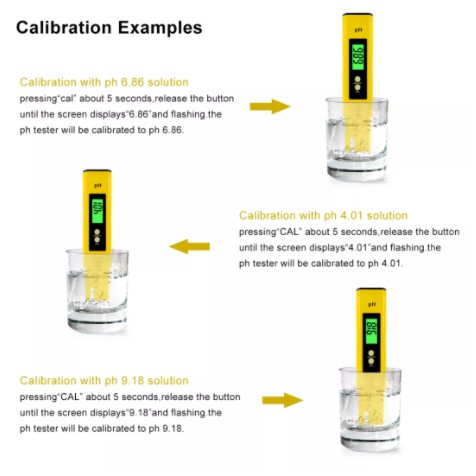 Calibration Examples

Calibration with ph 6.86 solution
pressing"cal" about 5 seconds,release the button until the screen displays"6.86"and flashing.the ph tester will be calibrated to ph 6.86.

pH
6.86

pH
4.01

Calibration with ph 4.01 solution
pressing"CAL" about 5 seconds,release the button until the screen displays"4.01"and flashing.the ph tester will be calibrated to ph 4.01.

pH
9.18

Calibration with ph 9.18 solution
pressing"CAL" about 5 seconds,release the button until the screen displays"9.18"and flashing.the ph tester will be calibrated to ph 9.18.