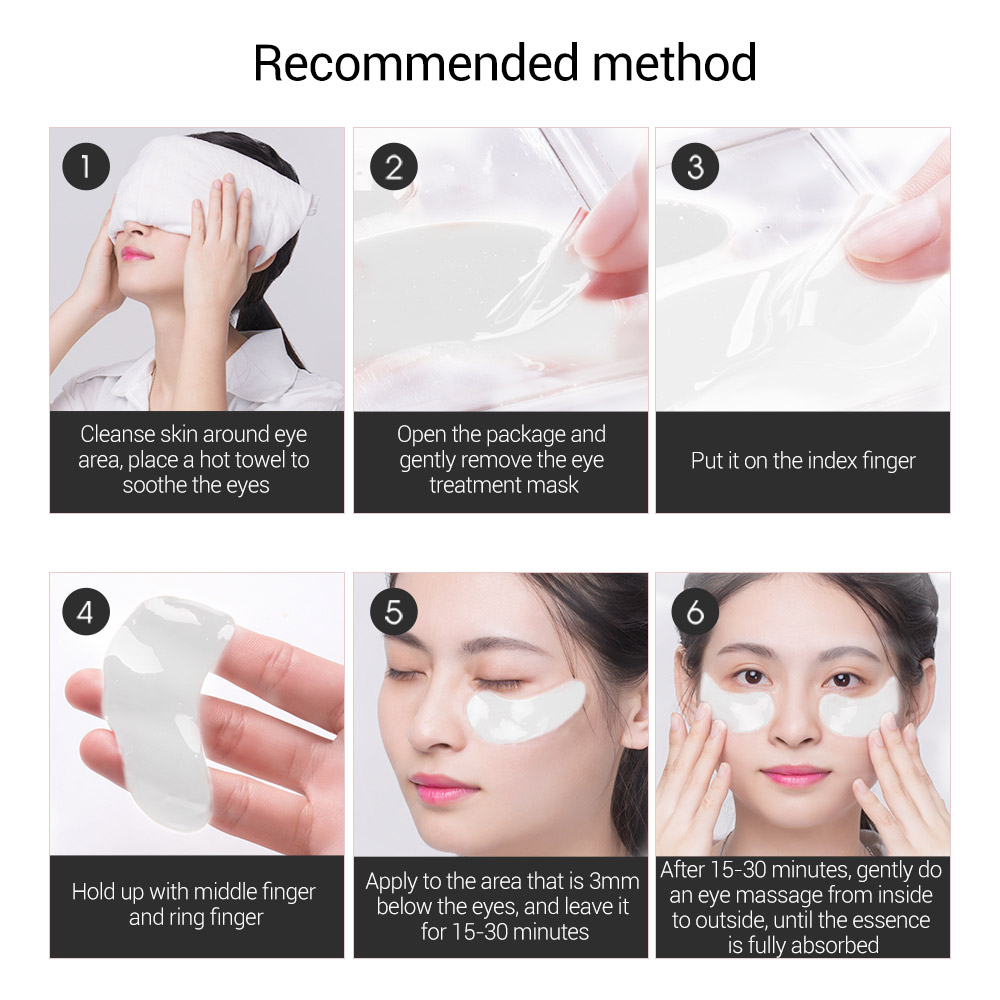 Recommended method

1

Cleanse skin around eye area, place a hot towel to soothe the eyes

2

Open the package and gently remove the eye treatment mask

3

Put it on the index finger

4

Hold up with middle finger and ring finger

5

Apply to the area that is 3mm below the eyes, and leave it for 15-30 minutes

6

After 15-30 minutes, gently do an eye massage from inside to outside, until the essence is fully absorbed