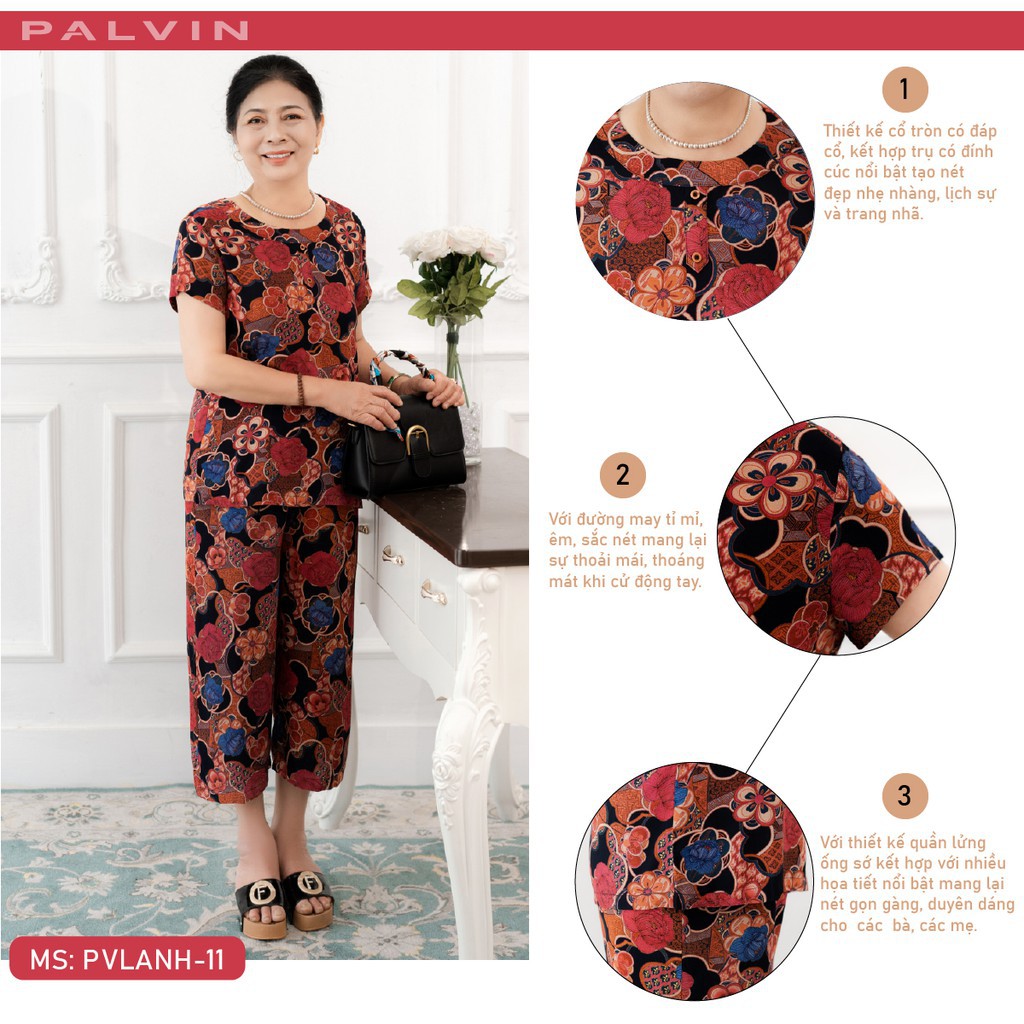 PALVIN

1

Thiết kế cổ tròn có đáp cổ, kết hợp trụ có đính cúc nổi bật tạo nét đẹp nhẹ nhàng, lịch sự và trang nhã.

2

Với đường may tỉ mỉ, êm, sắc nét mang lại sự thoải mái, thoáng mát khi cử động tay.

3

Với thiết kế quần lửng ống sớ kết hợp với nhiều họa tiết nổi bật mang lại nét gọn gàng, duyên dáng cho các bà, các mẹ.

MS: PVLANH-11