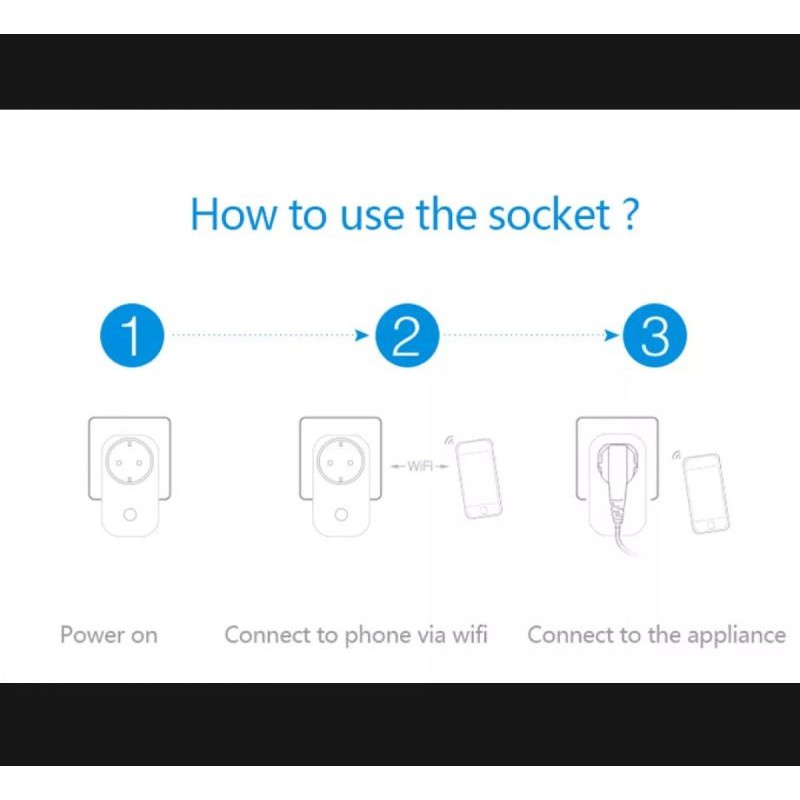 How to use the socket ?

1

2

3

WiFi

Power on

Connect to phone via wifi

Connect to the appliance