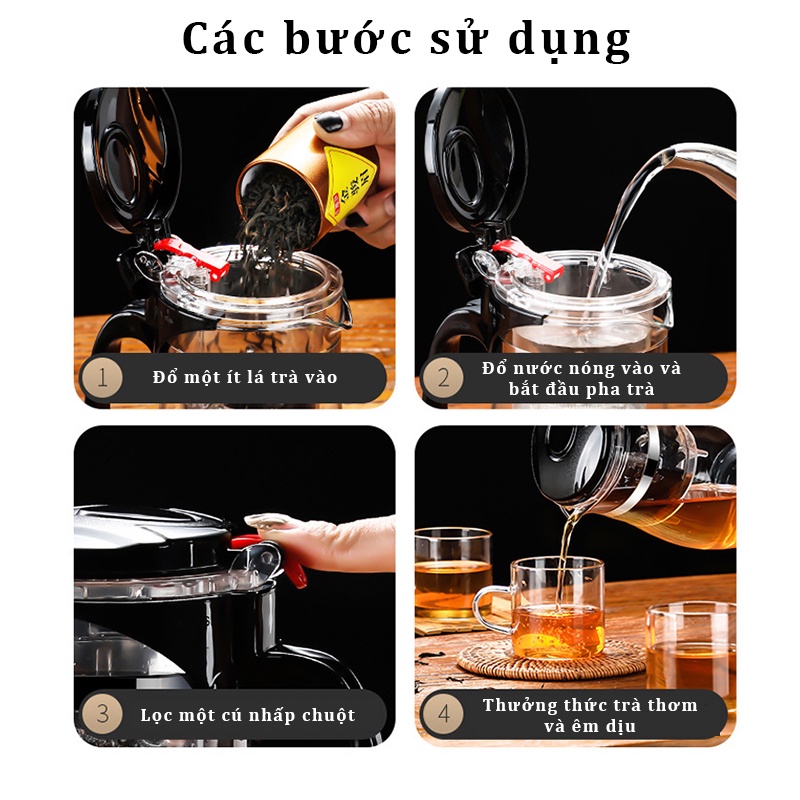 Các bước sử dụng

1
Đổ một ít lá trà vào

2
Đổ nước nóng vào và bắt đầu pha trà

3
Lọc một cú nhấp chuột

4
Thưởng thức trà thơm và êm dịu