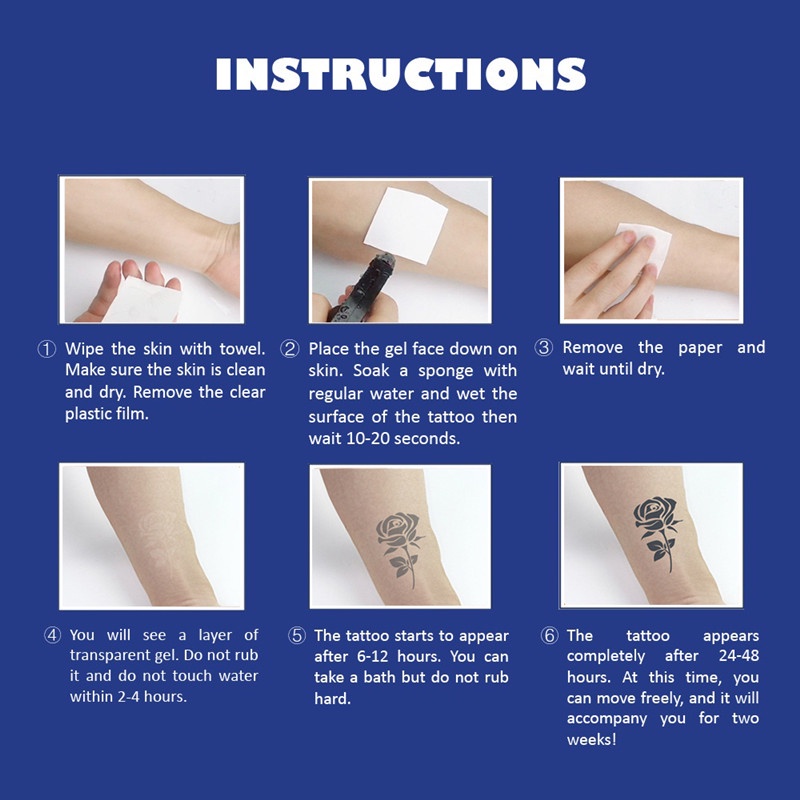 INSTRUCTIONS

① Wipe the skin with towel. Make sure the skin is clean and dry. Remove the clear plastic film.

② Place the gel face down on skin. Soak a sponge with regular water and wet the surface of the tattoo then wait 10-20 seconds.

③ Remove the paper and wait until dry.

④ You will see a layer of transparent gel. Do not rub it and do not touch water within 2-4 hours.

⑤ The tattoo starts to appear after 6-12 hours. You can take a bath but do not rub hard.

⑥ The tattoo appears completely after 24-48 hours. At this time, you can move freely, and it will accompany you for two weeks!